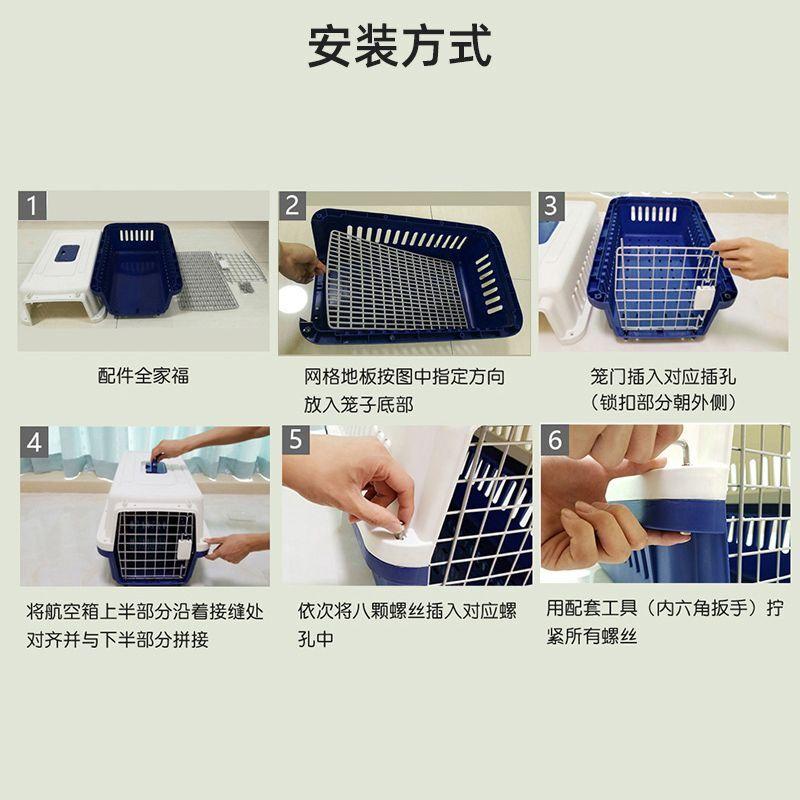 安装方式

1

配件全家福

2

网格地板按图中指定方向放入笼子底部

3

笼门插入对应插孔（锁扣部分朝外侧）

4

将航空箱上半部分沿着接缝处对齐并与下半部分拼接

5

依次将八颗螺丝插入对应螺孔中

6

用配套工具（内六角扳手）拧紧所有螺丝