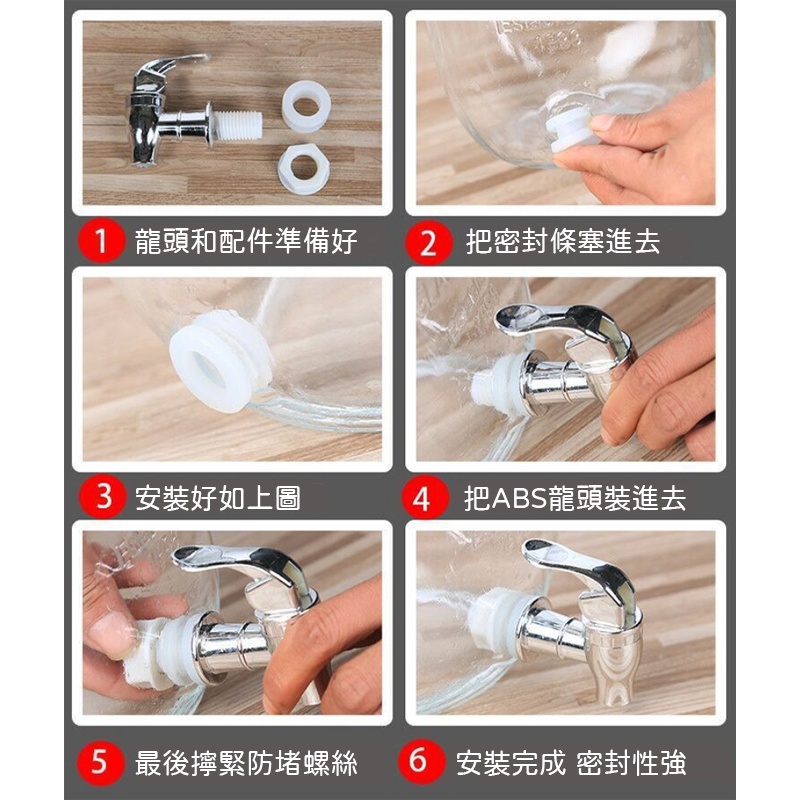 1 龍頭和配件準備好

2 把密封條塞進去

3 安裝好如上圖

4 把ABS龍頭裝進去

5 最後擰緊防堵螺絲

6 安裝完成 密封性強