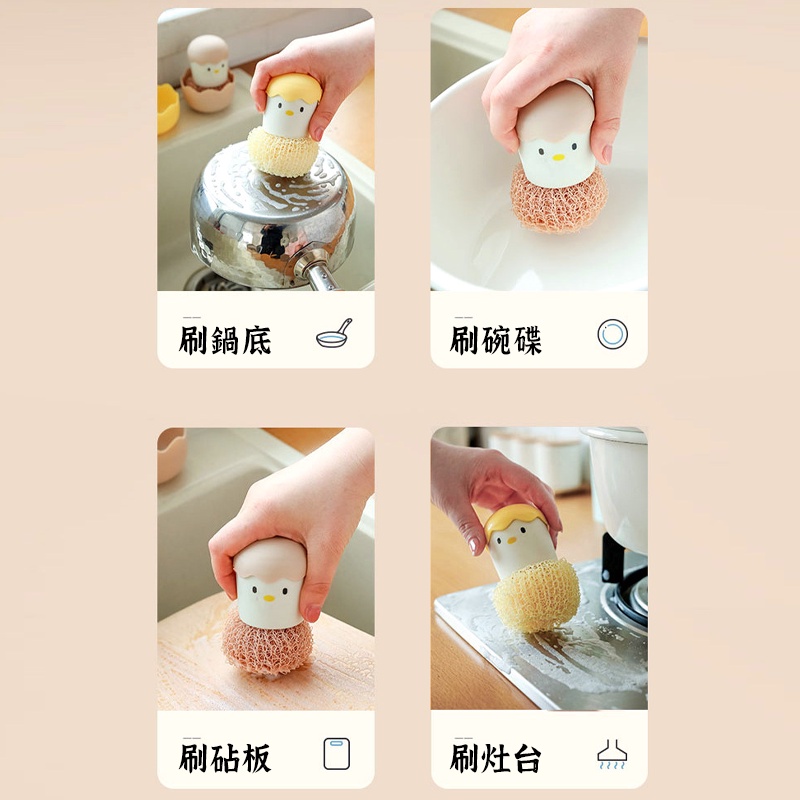 刷鍋底

刷碗碟

刷砧板

刷灶台