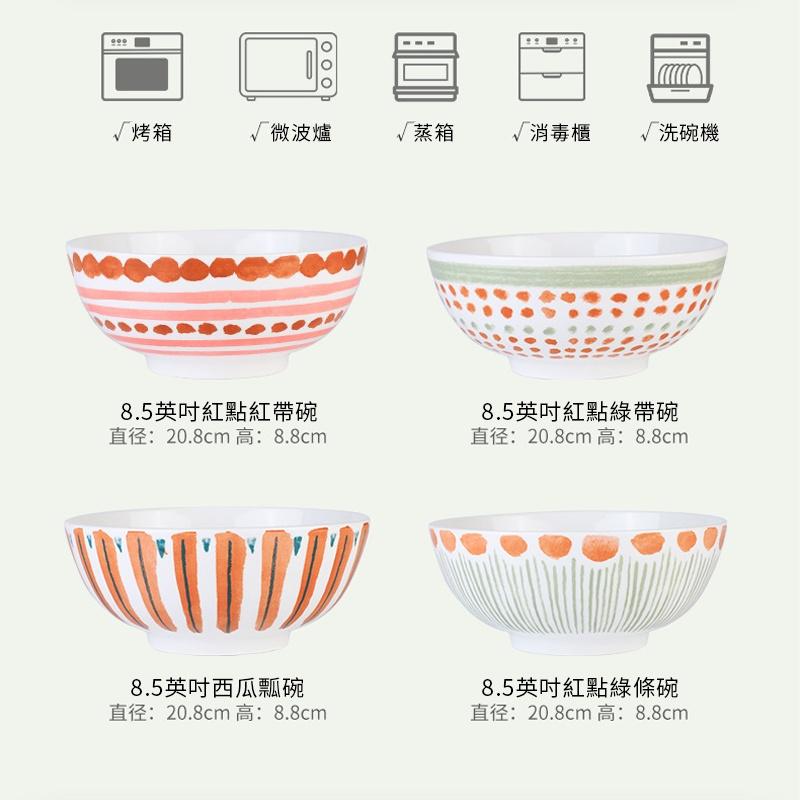 √烤箱 √微波爐 √蒸箱 √消毒櫃 √洗碗機

8.5英吋紅點紅帶碗
直径：20.8cm 高：8.8cm

8.5英吋紅點綠帶碗
直径：20.8cm 高：8.8cm

8.5英吋西瓜瓢碗
直径：20.8cm 高：8.8cm

8.5英吋紅點綠條碗
直径：20.8cm 高：8.8cm