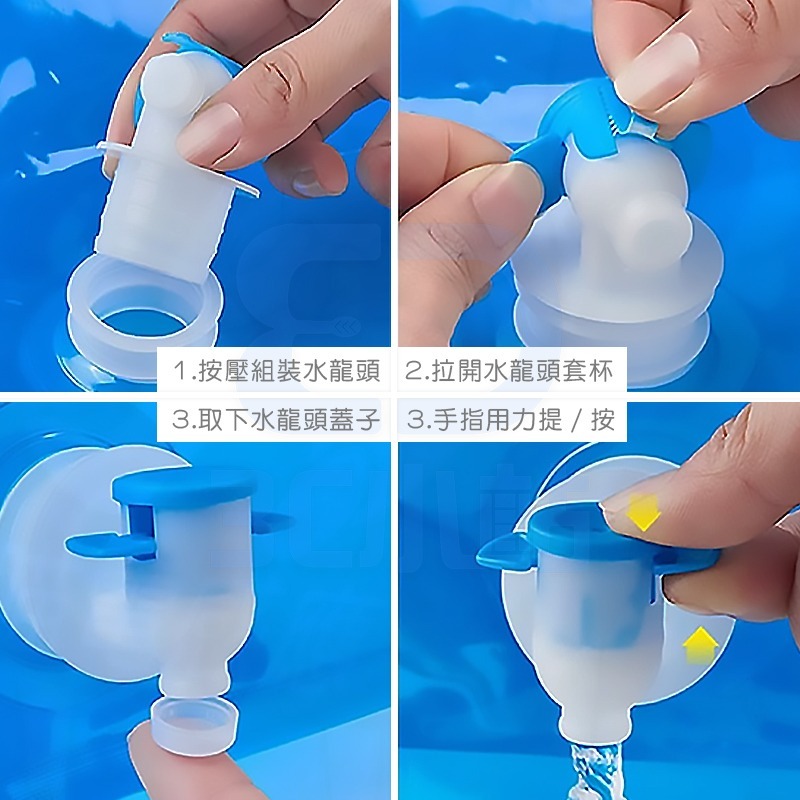 1.按壓組裝水龍頭

2.拉開水龍頭套杯

3.取下水龍頭蓋子

3.手指用力提 / 按