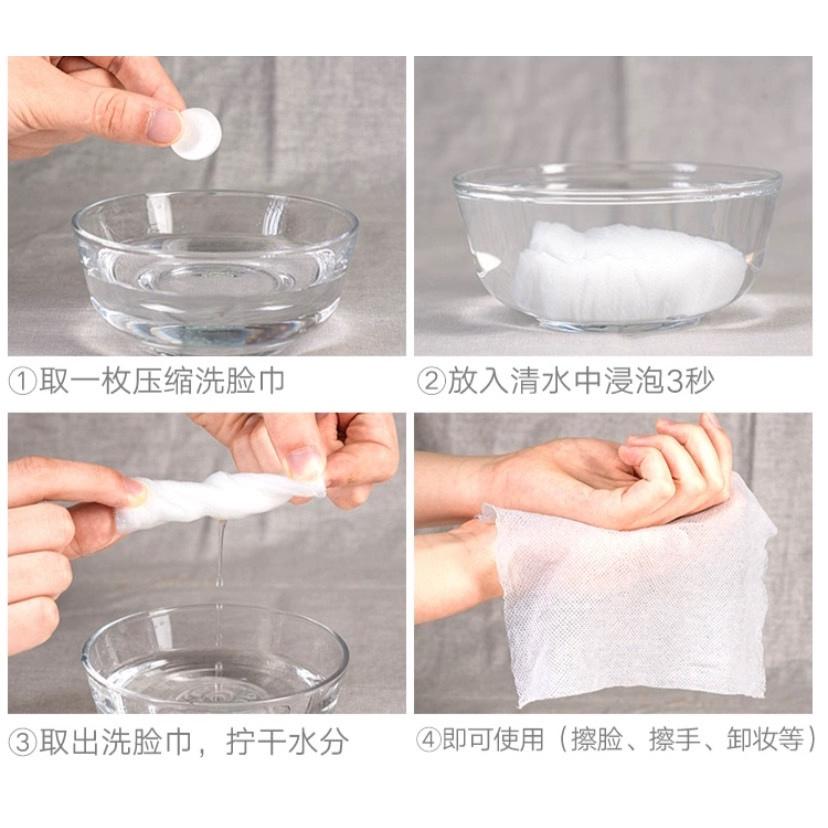 ①取一枚压缩洗脸巾

②放入清水中浸泡3秒

③取出洗脸巾，拧干水分

④即可使用（擦脸、擦手、卸妆等）