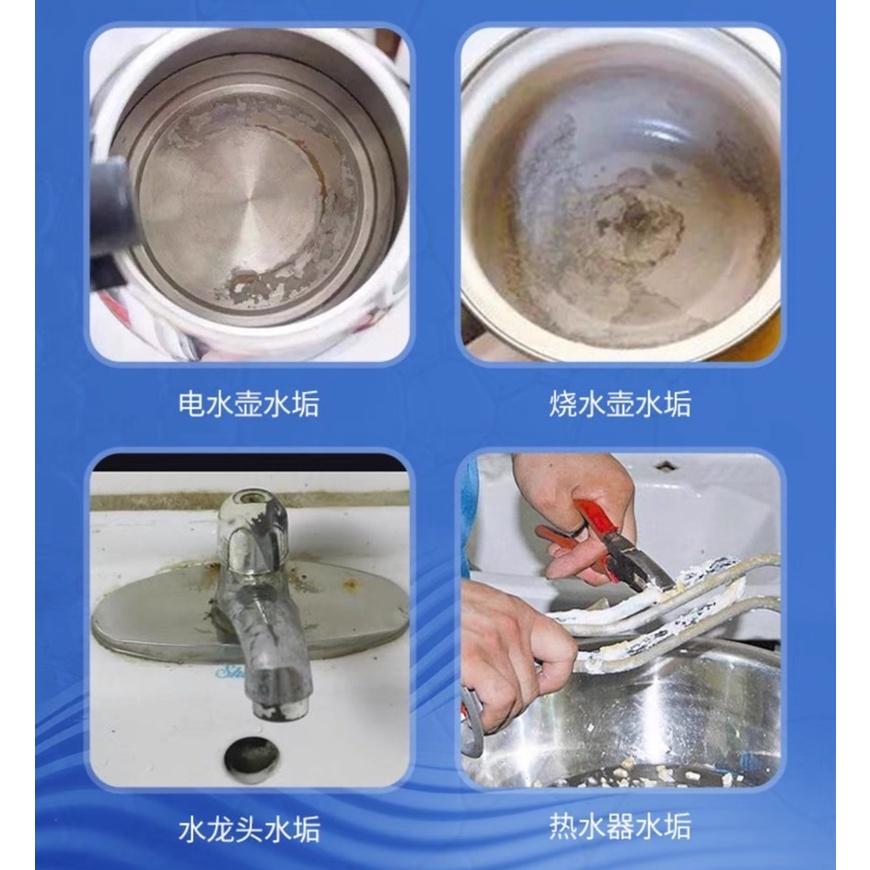 电水壶水垢

烧水壶水垢

水龙头水垢

热水器水垢