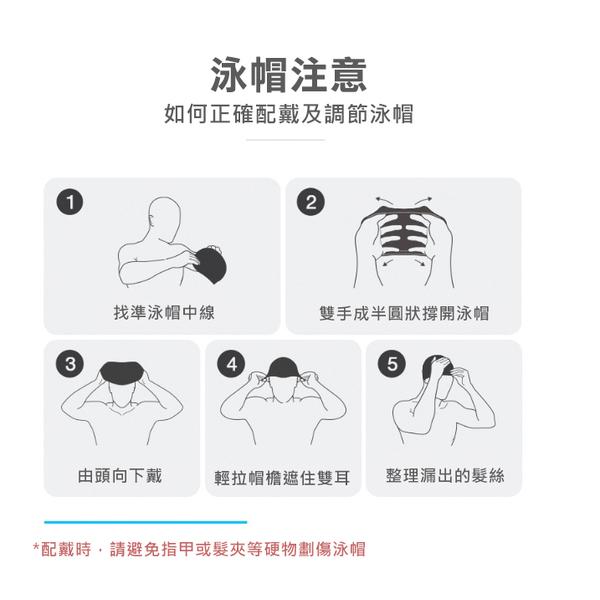 泳帽注意

如何正確配戴及調節泳帽

1
找準泳帽中線

2
雙手成半圓狀撐開泳帽

3
由頭向下戴

4
輕拉帽檐遮住雙耳

5
整理漏出的髮絲

*配戴時，請避免指甲或髮夾等硬物劃傷泳帽