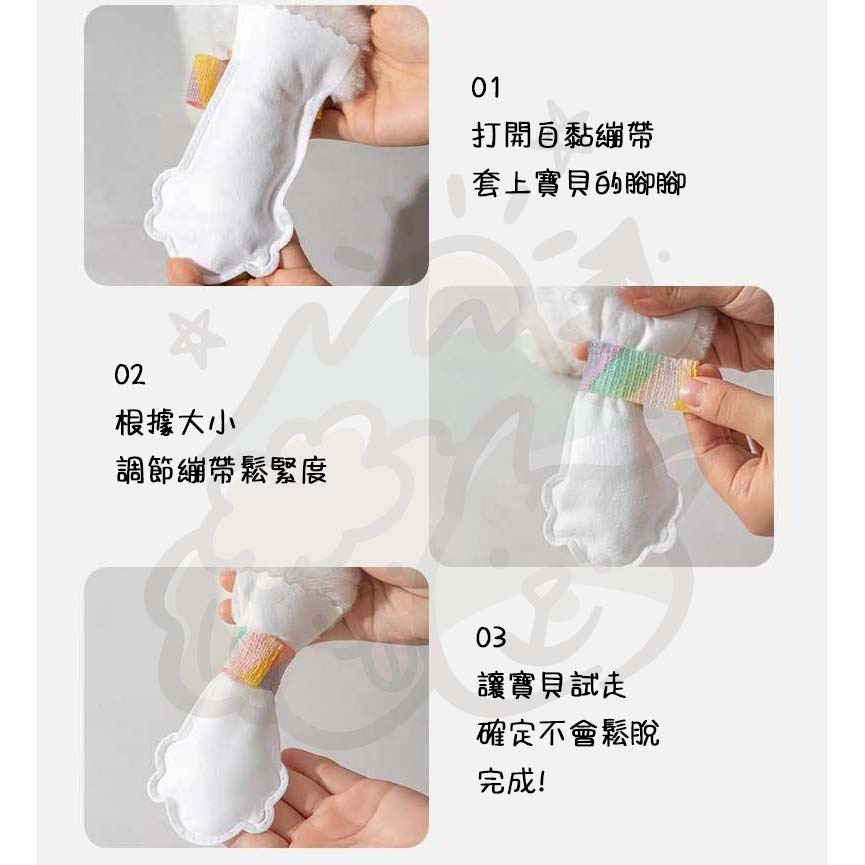 01
打開自黏繃帶
套上寶貝的腳腳

02
根據大小
調節繃帶鬆緊度

03
讓寶貝試走
確定不會鬆脫
完成!