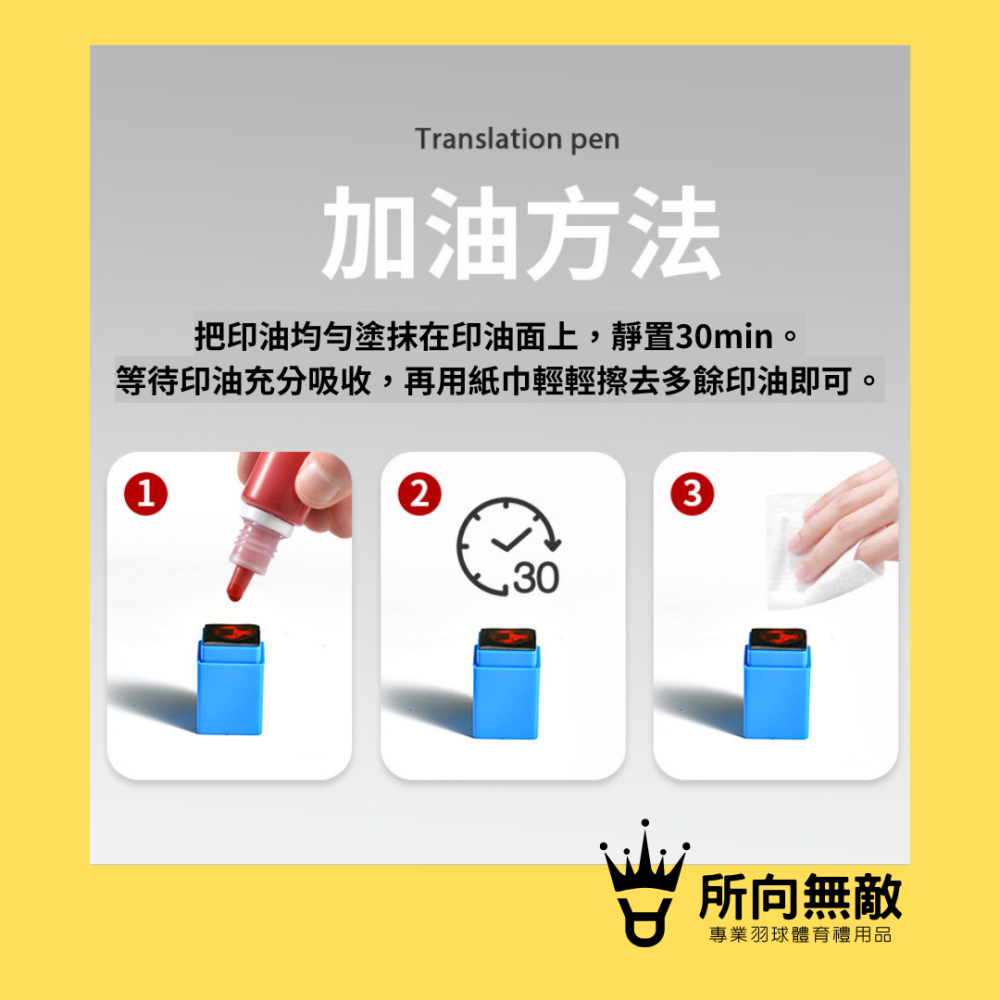 Translation pen

加油方法

把印油均勻塗抹在印油面上，靜置30min。
等待印油充分吸收，再用紙巾輕輕擦去多餘印油即可。

1

2

30

3

所向無敵
專業羽球體育禮用品