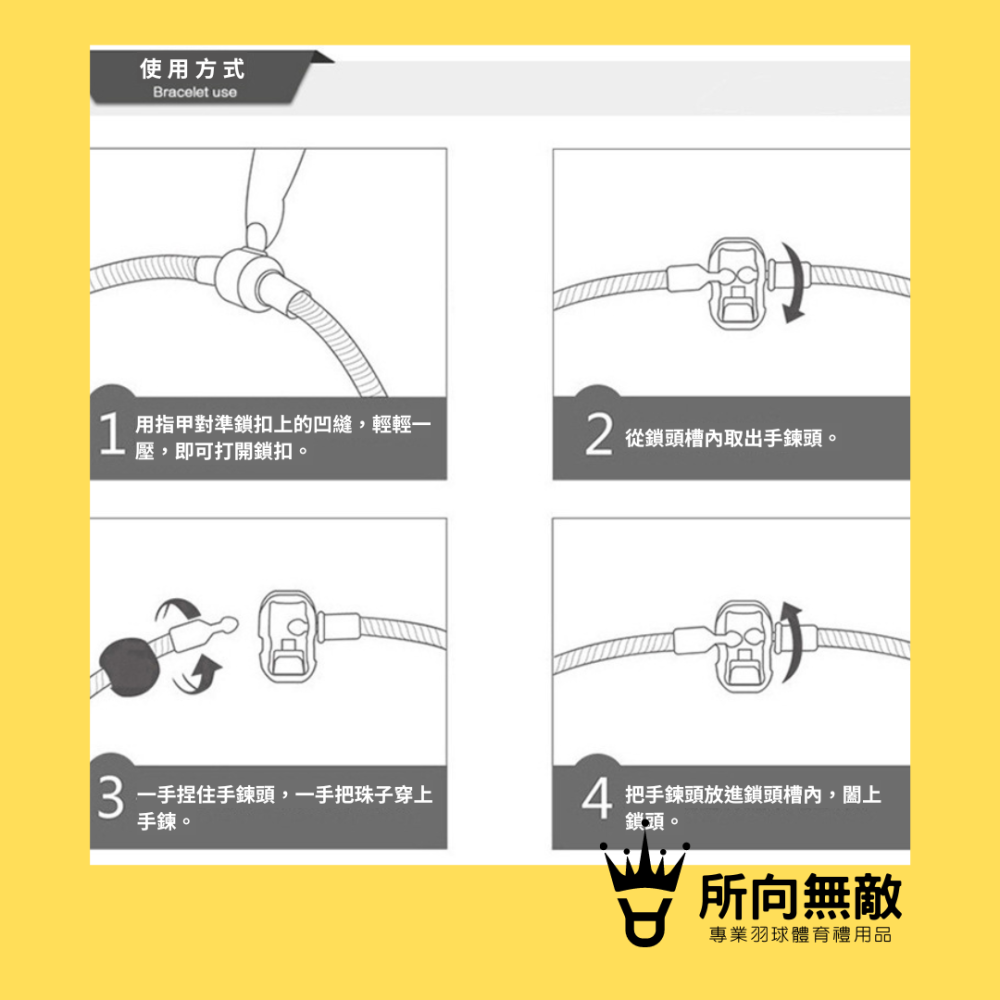 使用方式
Bracelet use

1 用指甲對準鎖扣上的凹縫，輕輕一壓，即可打開鎖扣。

2 從鎖頭槽內取出手鍊頭。

3 一手捏住手鍊頭，一手把珠子穿上手鍊。

4 把手鍊頭放進鎖頭槽內，闔上鎖頭。

所向無敵
專業羽球體育禮用品