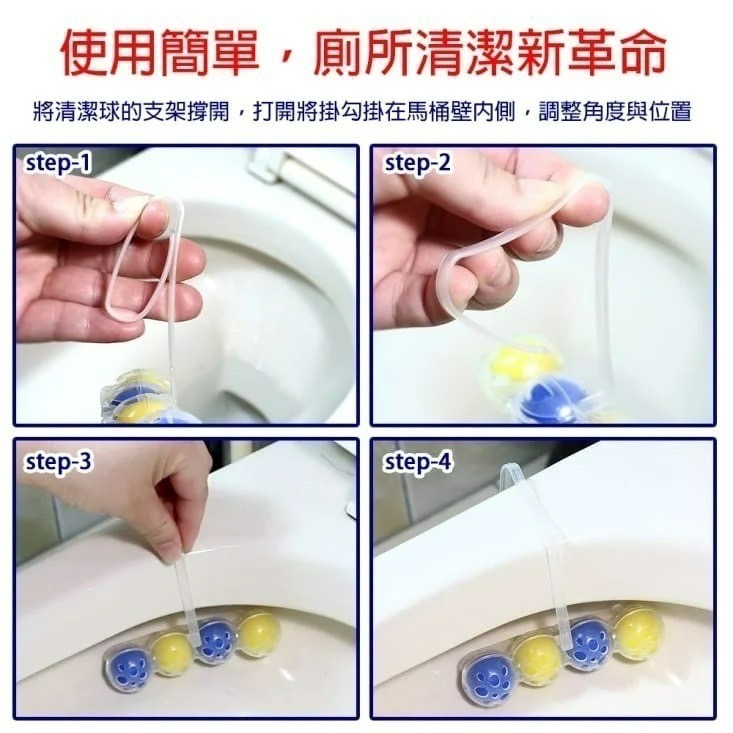 使用簡單，廁所清潔新革命

將清潔球的支架撐開，打開將掛勾掛在馬桶壁內側，調整角度與位置

step-1

step-2

step-3

step-4