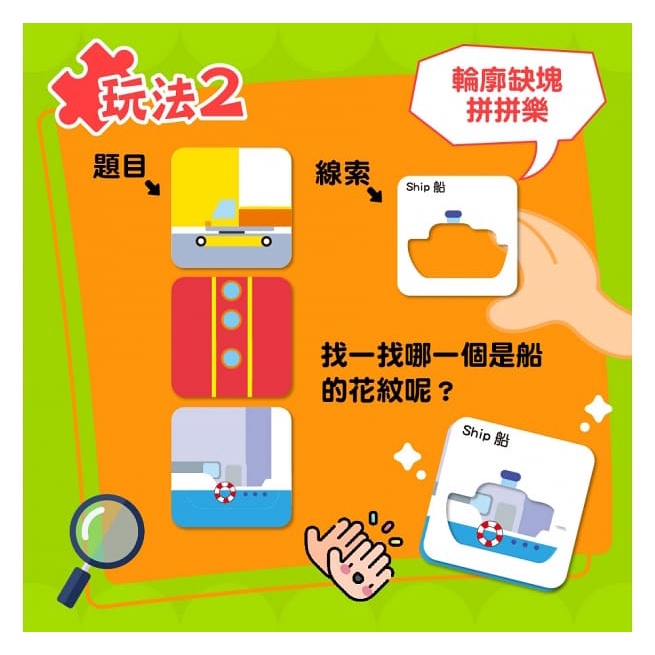 玩法2

輪廓缺塊
拼拼樂

題目

線索

Ship 船

找一找哪一個是船的花紋呢？

Ship 船