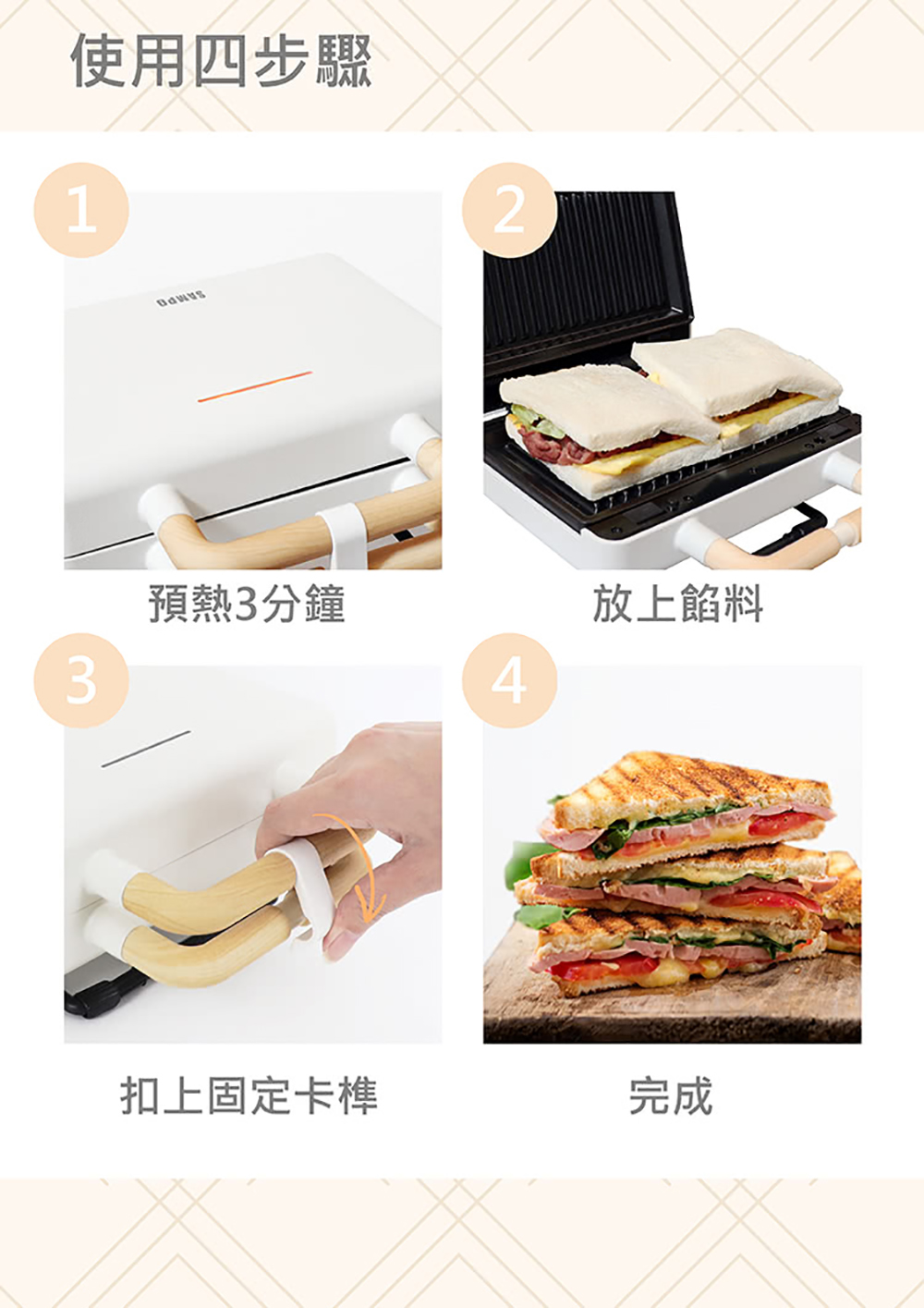 使用四步驟

1

SAMPO

預熱3分鐘

2

放上餡料

3

扣上固定卡榫

4

完成