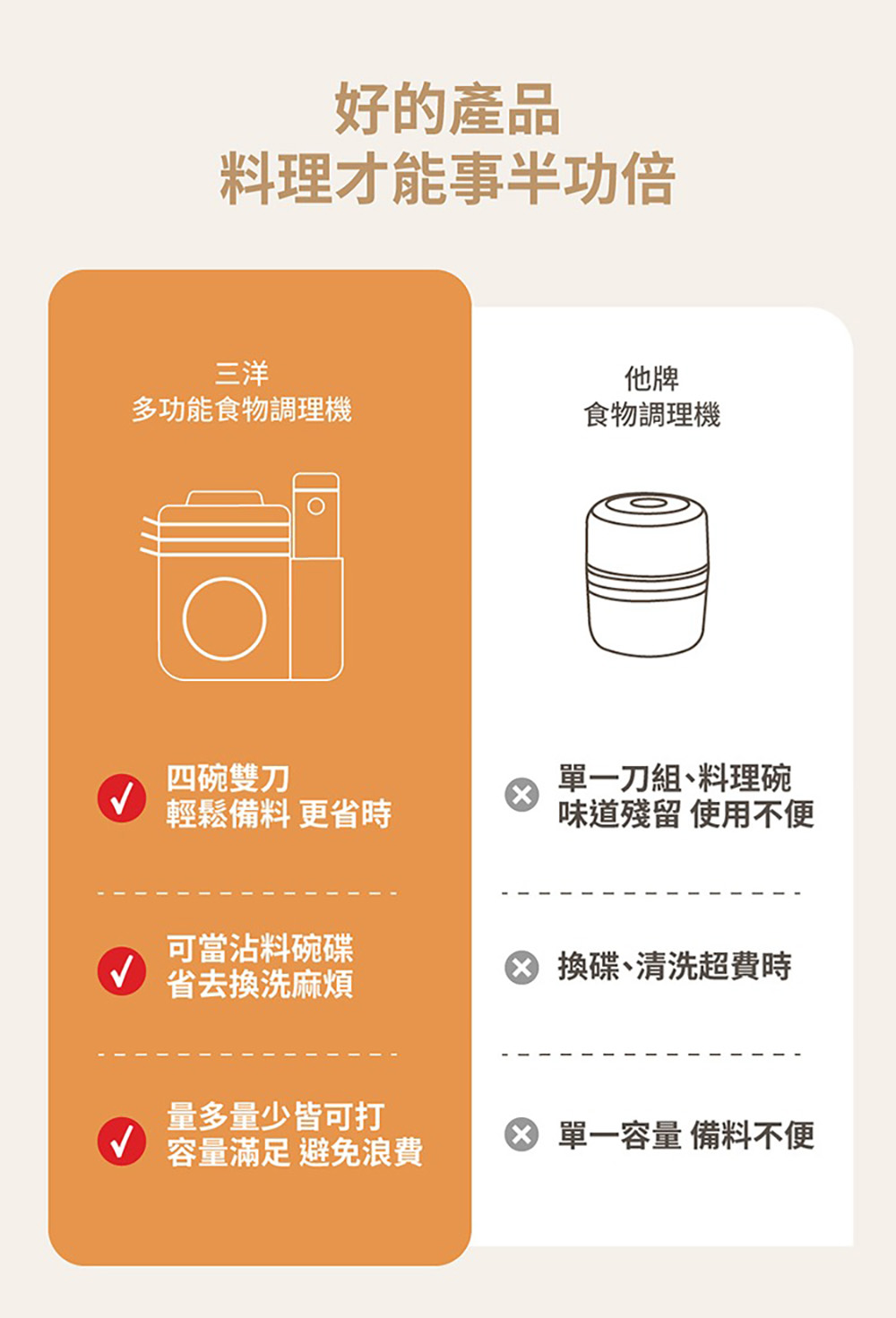 好的產品
料理才能事半功倍

三洋
多功能食物調理機

四碗雙刀
輕鬆備料 更省時

可當沾料碗碟
省去換洗麻煩

量多量少皆可打
容量滿足 避免浪費

他牌
食物調理機

單一刀組、料理碗
味道殘留 使用不便

換碟、清洗超費時

單一容量 備料不便