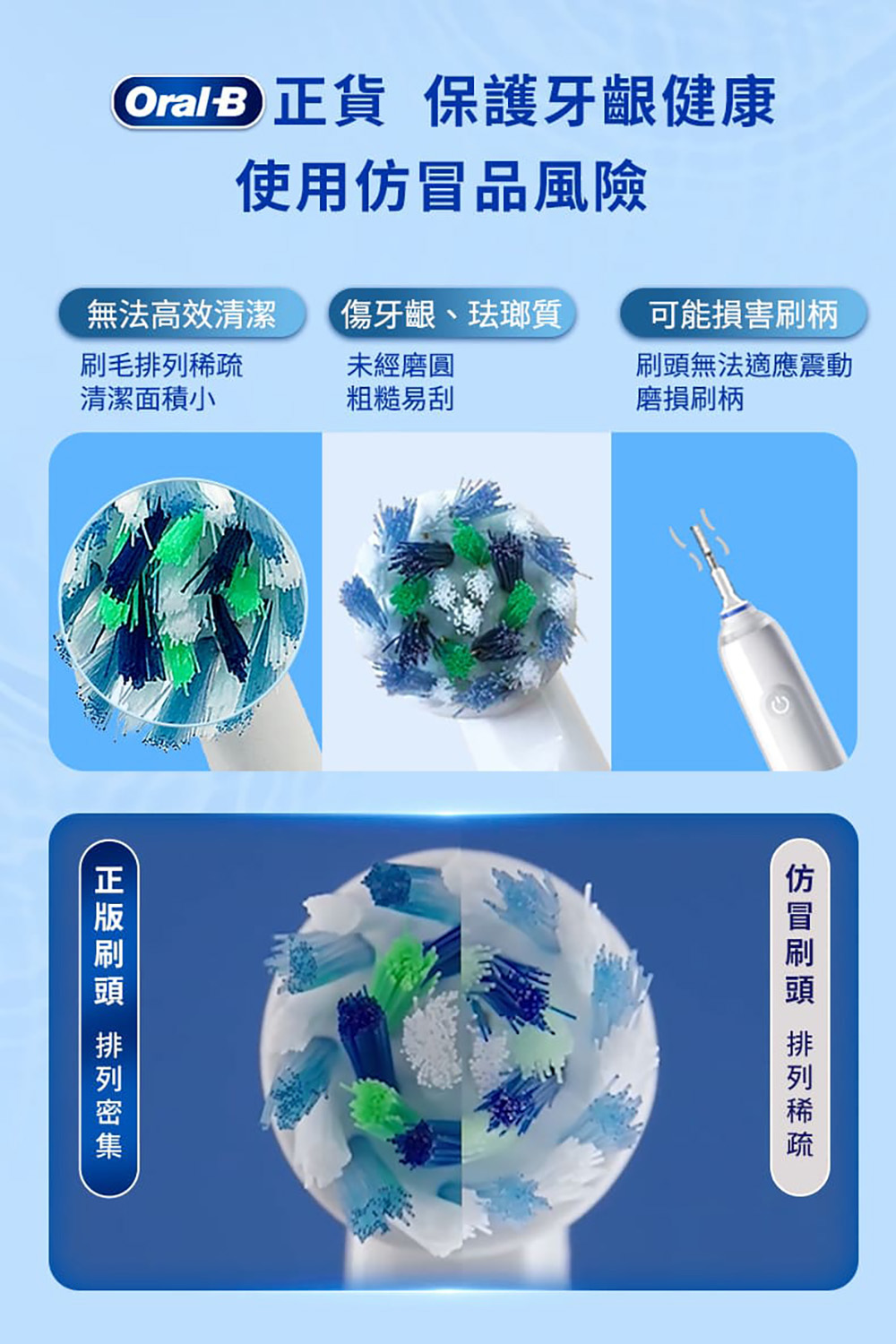 Oral-B 正貨 保護牙齦健康
使用仿冒品風險

無法高效清潔
刷毛排列稀疏
清潔面積小

傷牙齦、琺瑯質
未經磨圓
粗糙易刮

可能損害刷柄
刷頭無法適應震動
磨損刷柄

正版刷頭 排列密集

仿冒刷頭 排列稀疏