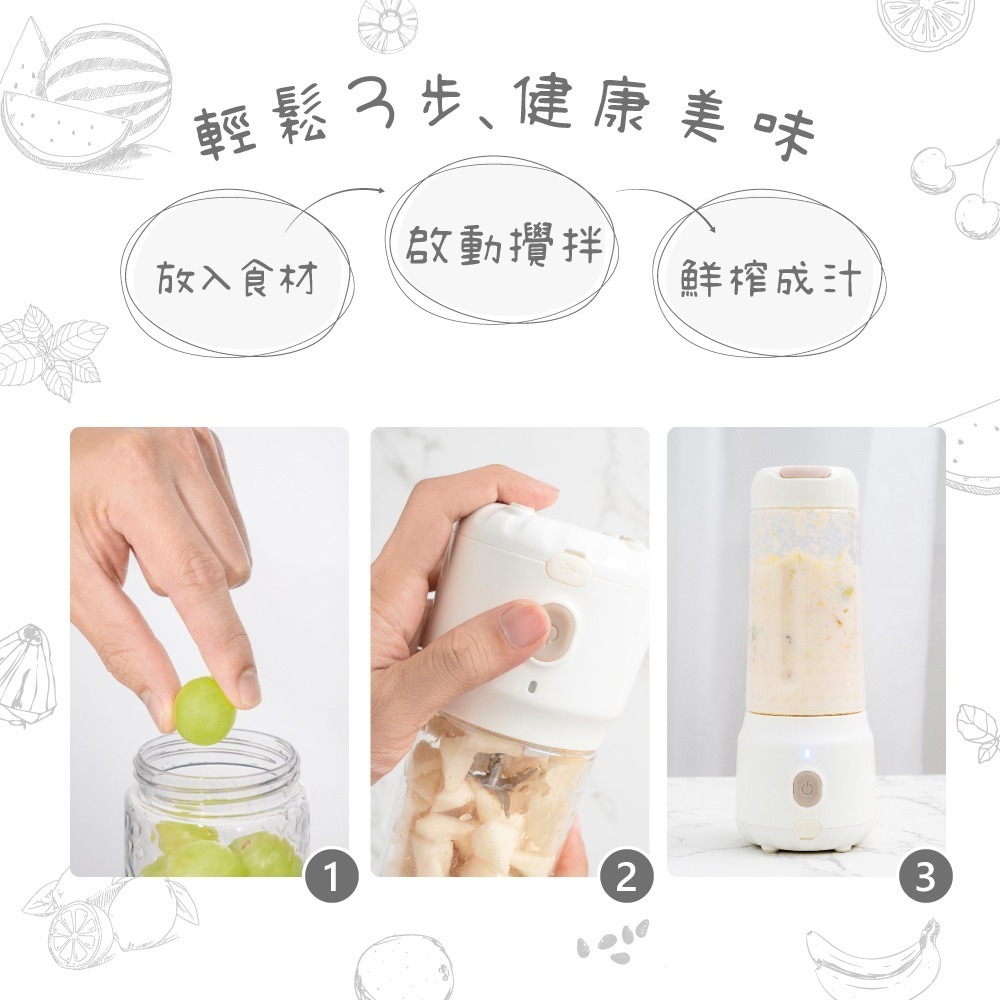 輕鬆3步、健康美味

放入食材

啟動攪拌

鮮榨成汁

1

2

3