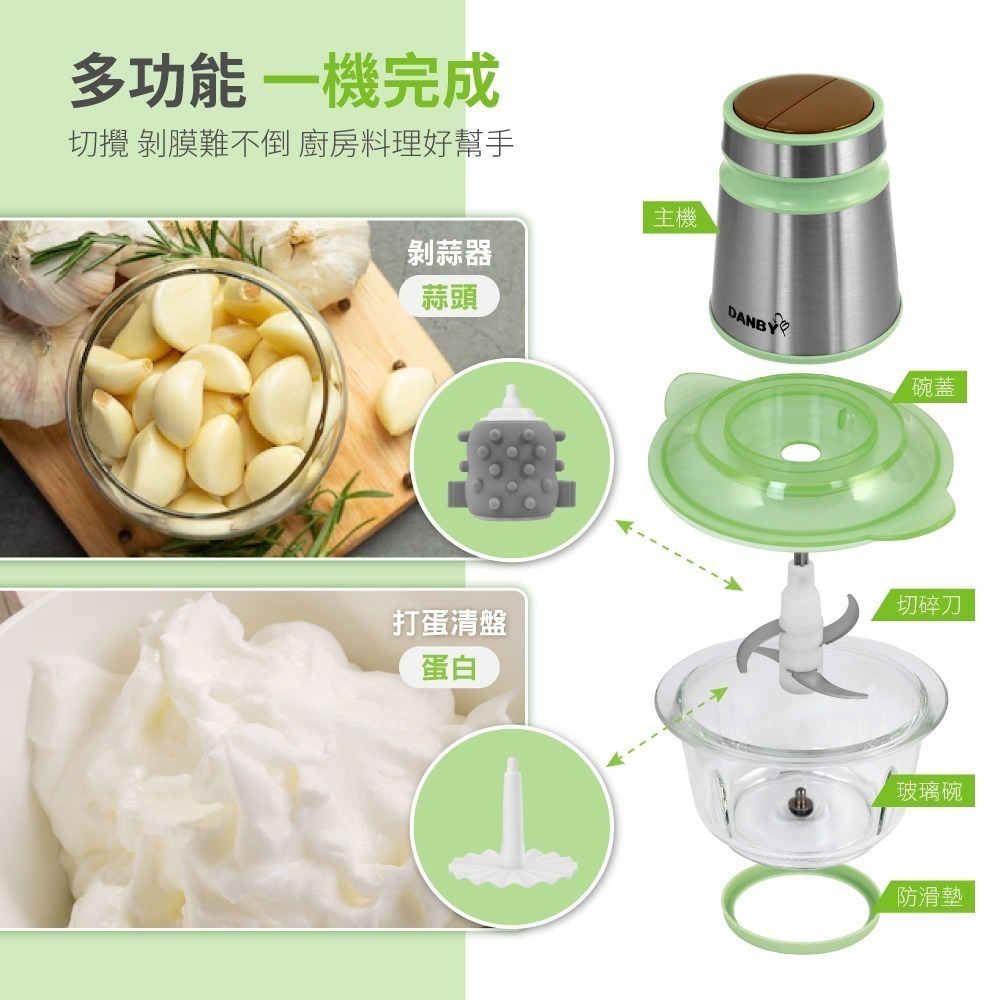 多功能 一機完成

切攪 剝膜難不倒 廚房料理好幫手

剝蒜器

蒜頭

打蛋清盤

蛋白

主機

DANBY

碗蓋

切碎刀

玻璃碗

防滑墊