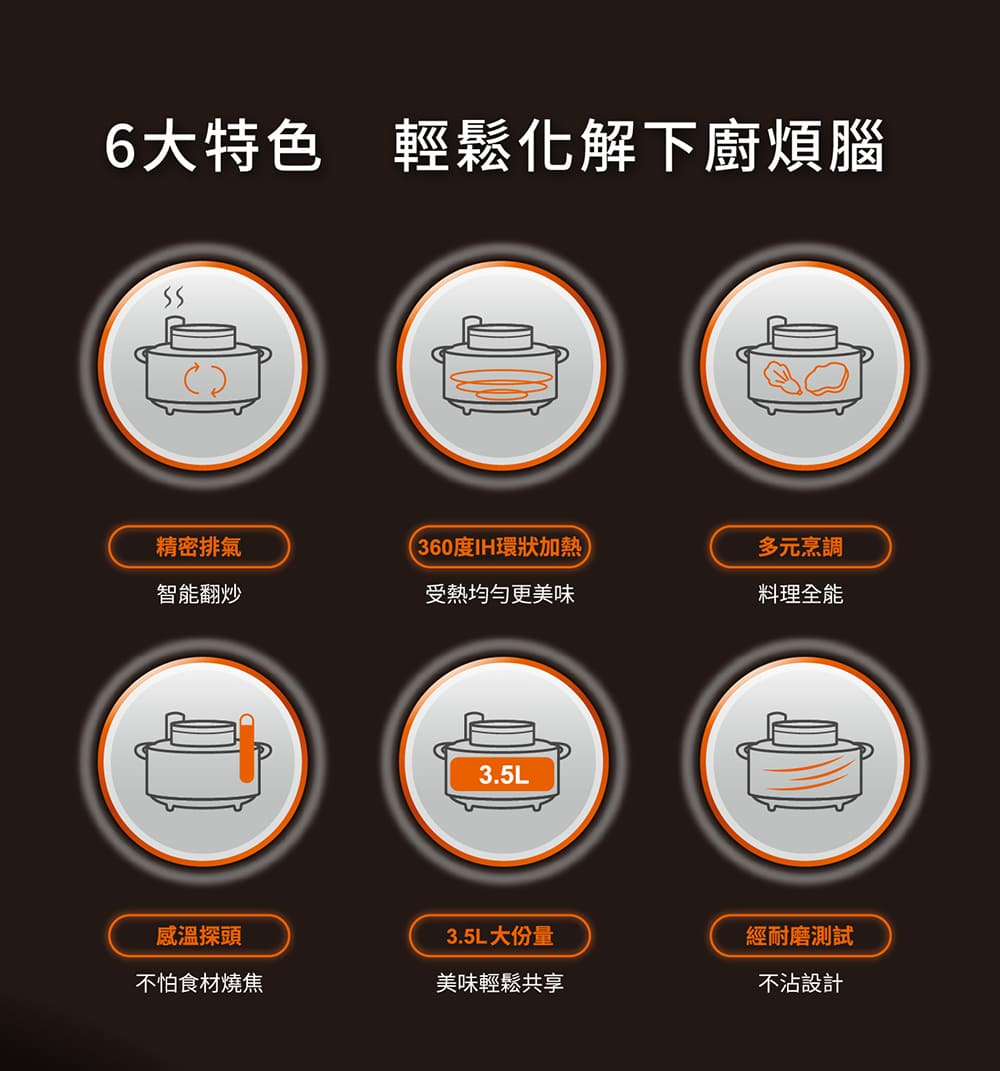 6大特色　輕鬆化解下廚煩腦

精密排氣
智能翻炒

360度IH環狀加熱
受熱均勻更美味

多元烹調
料理全能

3.5L

感溫探頭
不怕食材燒焦

3.5L大份量
美味輕鬆共享

經耐磨測試
不沾設計