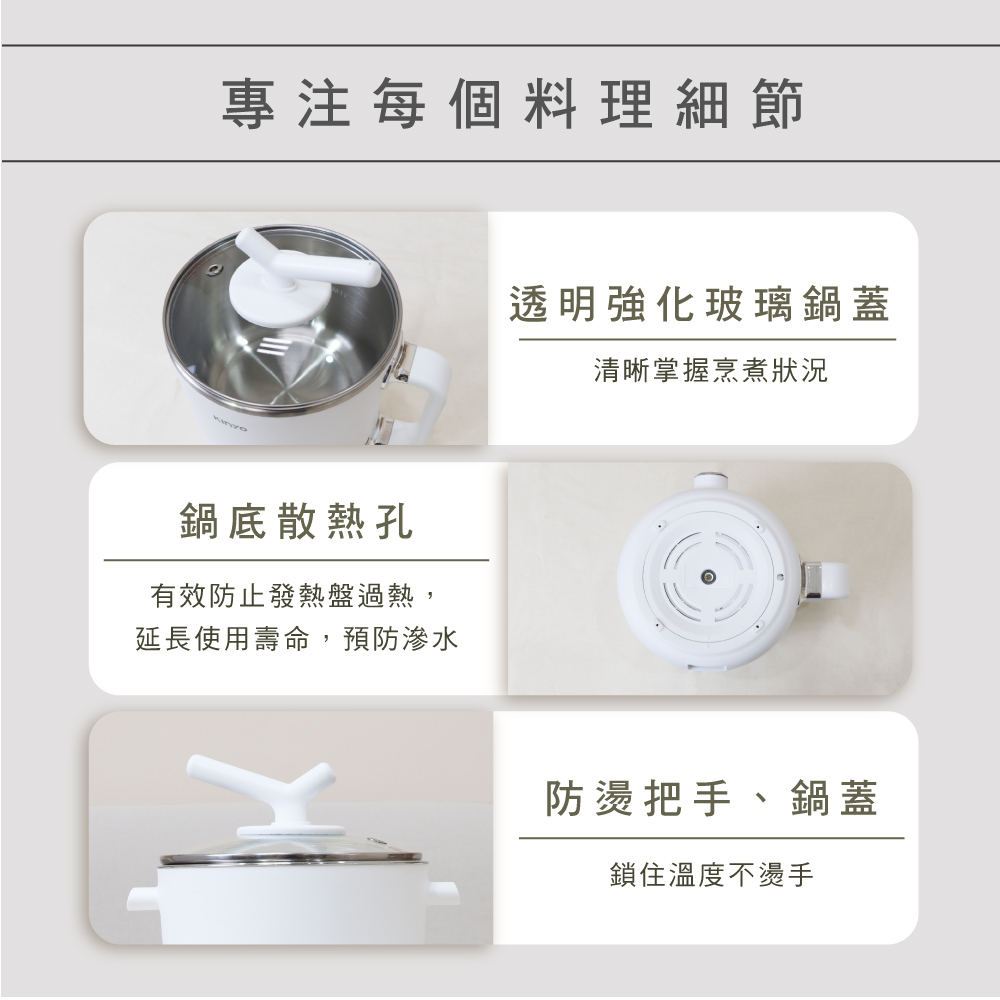 專注每個料理細節

透明強化玻璃鍋蓋

清晰掌握烹煮狀況

KINYO

鍋底散熱孔

有效防止發熱盤過熱，
延長使用壽命，預防滲水

防燙把手、鍋蓋

鎖住溫度不燙手