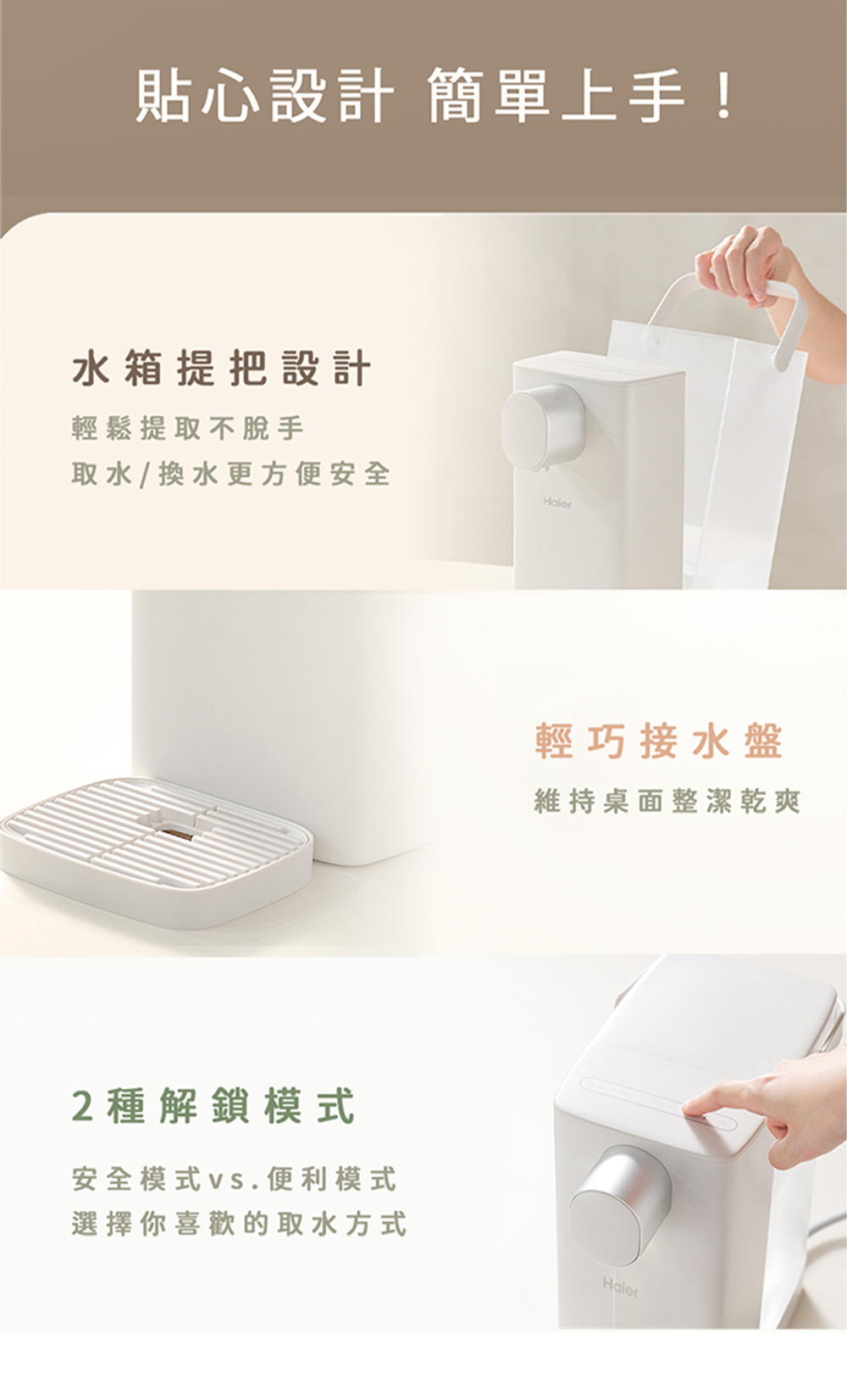 貼心設計 簡單上手！

水箱提把設計

輕鬆提取不脫手
取水/換水更方便安全

Haier

輕巧接水盤

維持桌面整潔乾爽

2種解鎖模式

安全模式vs.便利模式
選擇你喜歡的取水方式

Haier