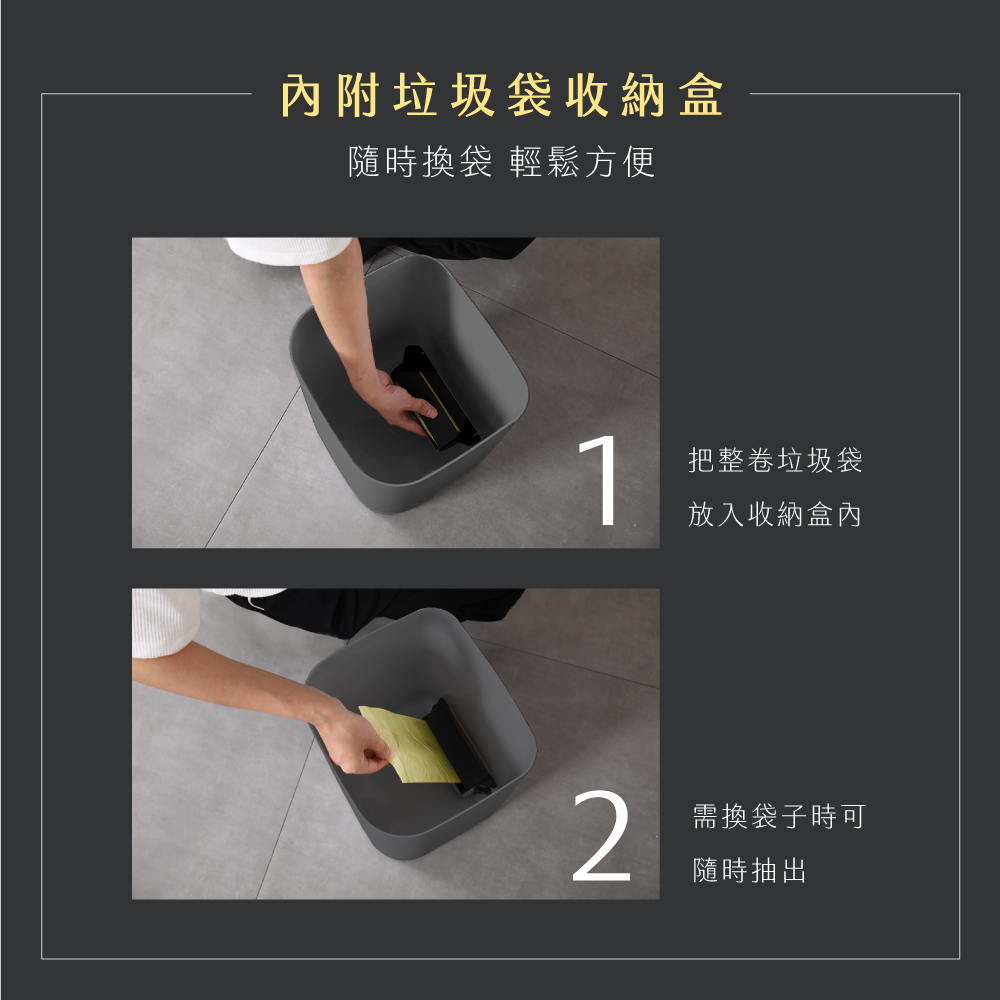 內附垃圾袋收納盒

隨時換袋 輕鬆方便

1

把整卷垃圾袋
放入收納盒內

2

需換袋子時可
隨時抽出