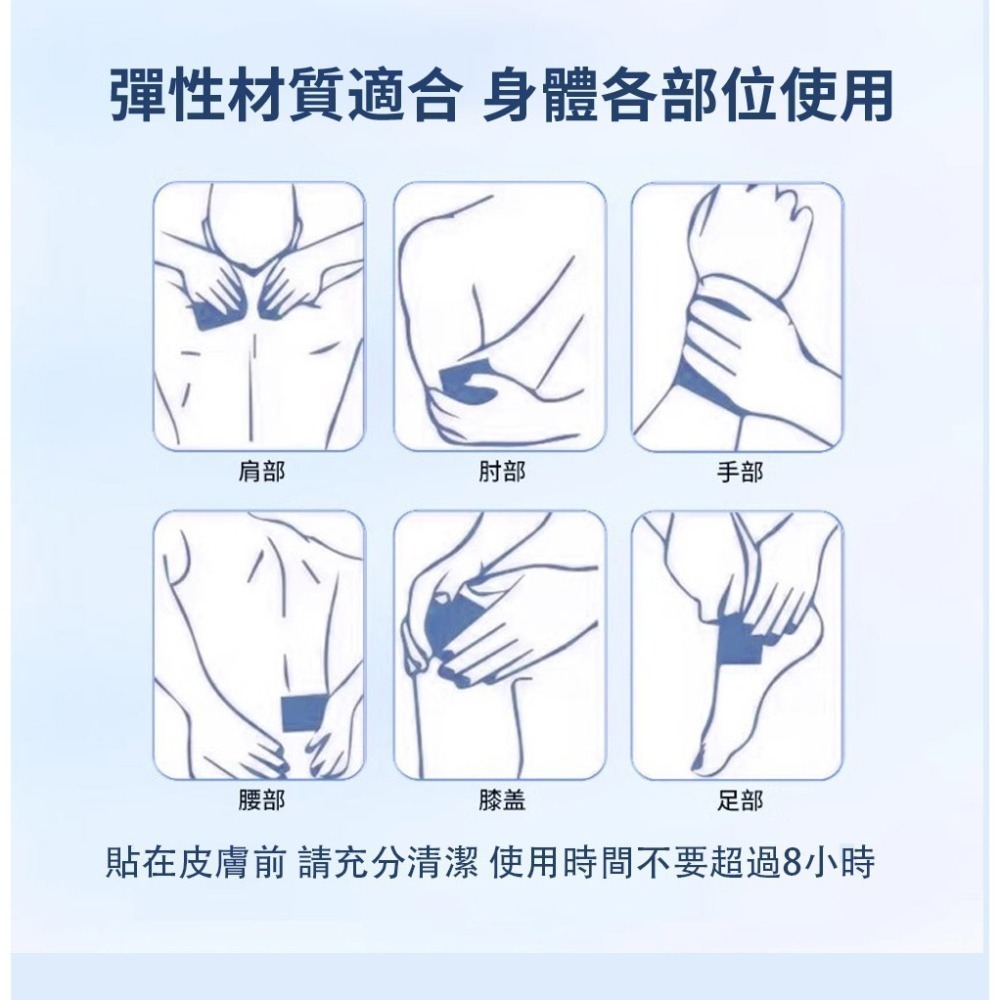 彈性材質適合 身體各部位使用

肩部

肘部

手部

腰部

膝盖

足部

貼在皮膚前 請充分清潔 使用時間不要超過8小時