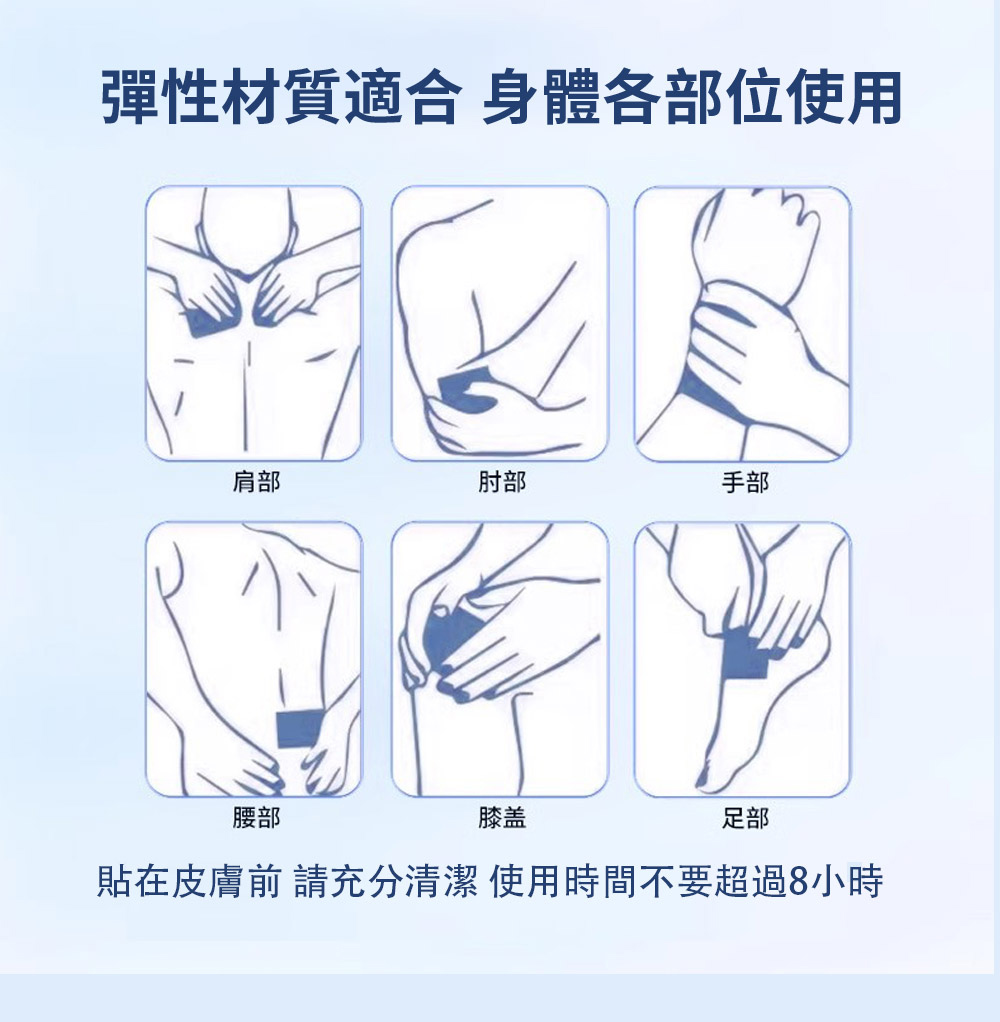 彈性材質適合 身體各部位使用

肩部

肘部

手部

腰部

膝盖

足部

貼在皮膚前 請充分清潔 使用時間不要超過8小時