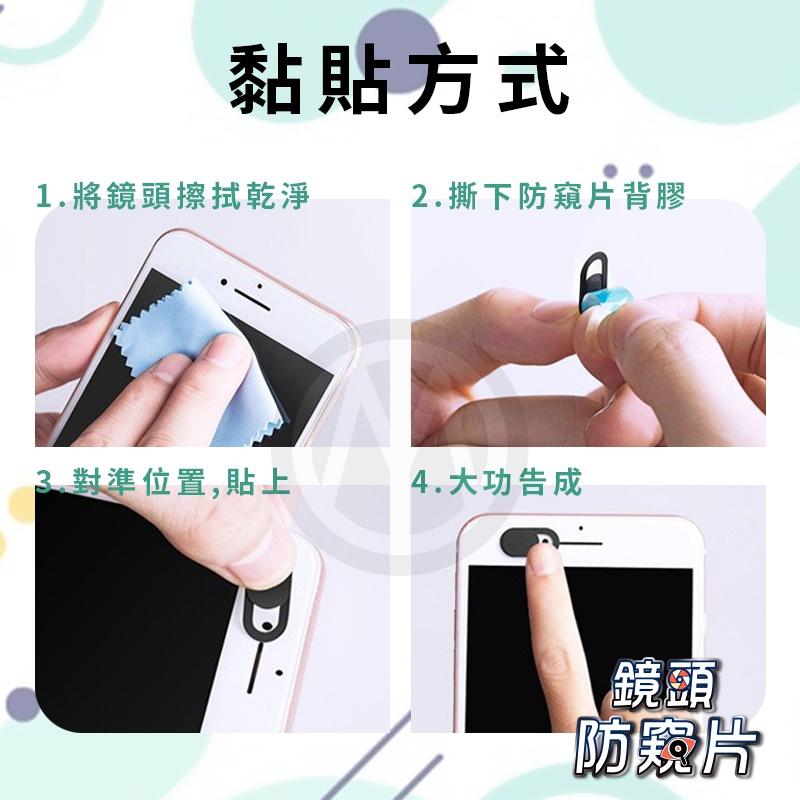 黏貼方式

1.將鏡頭擦拭乾淨

2.撕下防窺片背膠

3.對準位置,貼上

4.大功告成

鏡頭
防窺片