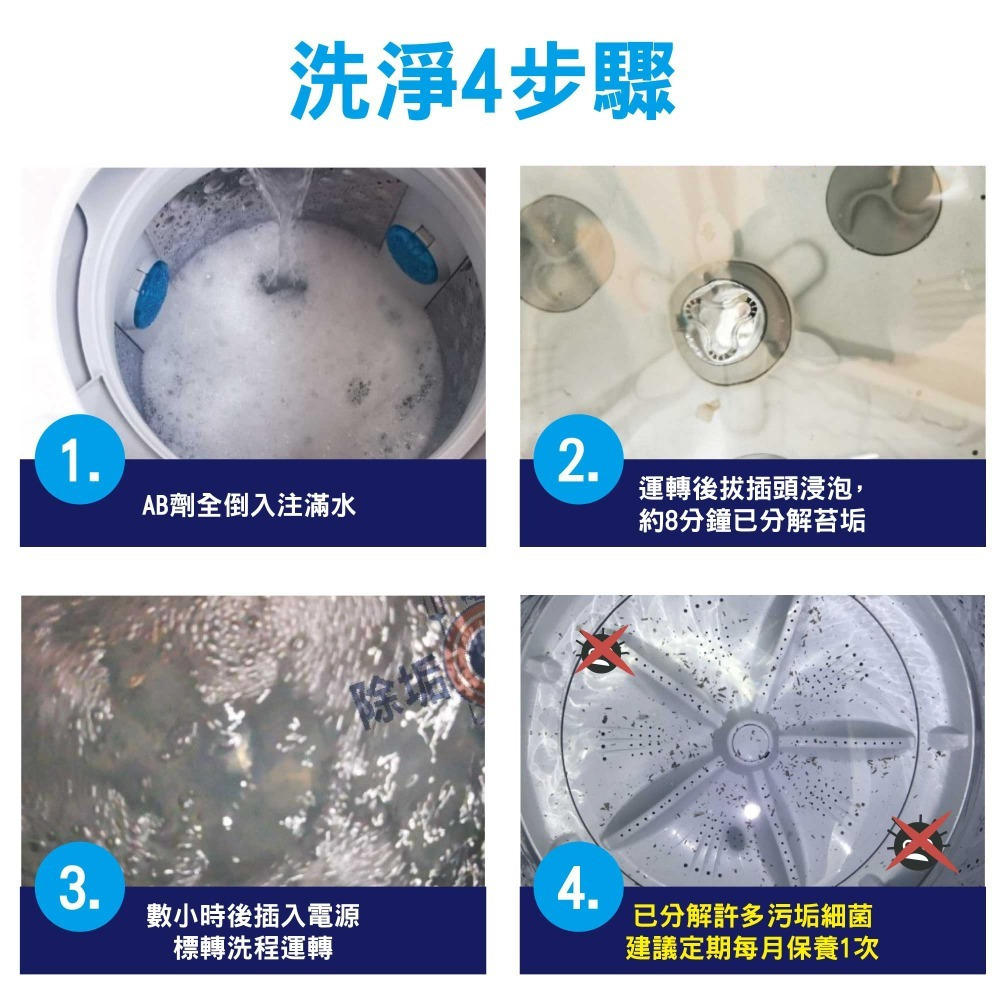 洗淨4步驟

1.
AB劑全倒入注滿水

2.
運轉後拔插頭浸泡，約8分鐘已分解苔垢

除垢

3.
數小時後插入電源
標轉洗程運轉

4.
已分解許多污垢細菌
建議定期每月保養1次