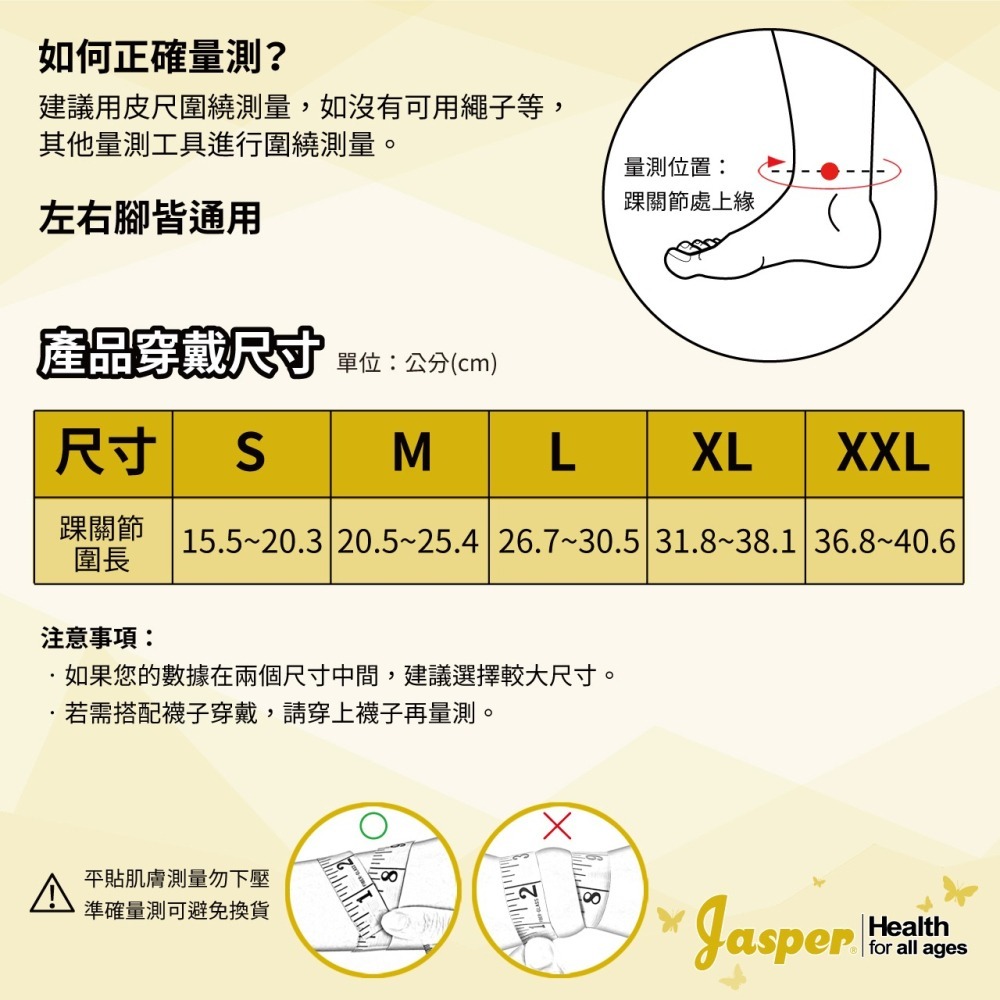 如何正確量測？
建議用皮尺圍繞測量，如沒有可用繩子等，其他量測工具進行圍繞測量。

左右腳皆通用

量測位置：
踝關節處上緣

產品穿戴尺寸 單位：公分(cm)

| 尺寸 | S | M | L | XL | XXL |
|---|---|---|---|---|---|
| 踝關節圍長 | 15.5~20.3 | 20.5~25.4 | 26.7~30.5 | 31.8~38.1 | 36.8~40.6 |

注意事項：
· 如果您的數據在兩個尺寸中間，建議選擇較大尺寸。
· 若需搭配襪子穿戴，請穿上襪子再量測。

平貼肌膚測量勿下壓
準確量測可避免換貨

Jasper Health for all ages