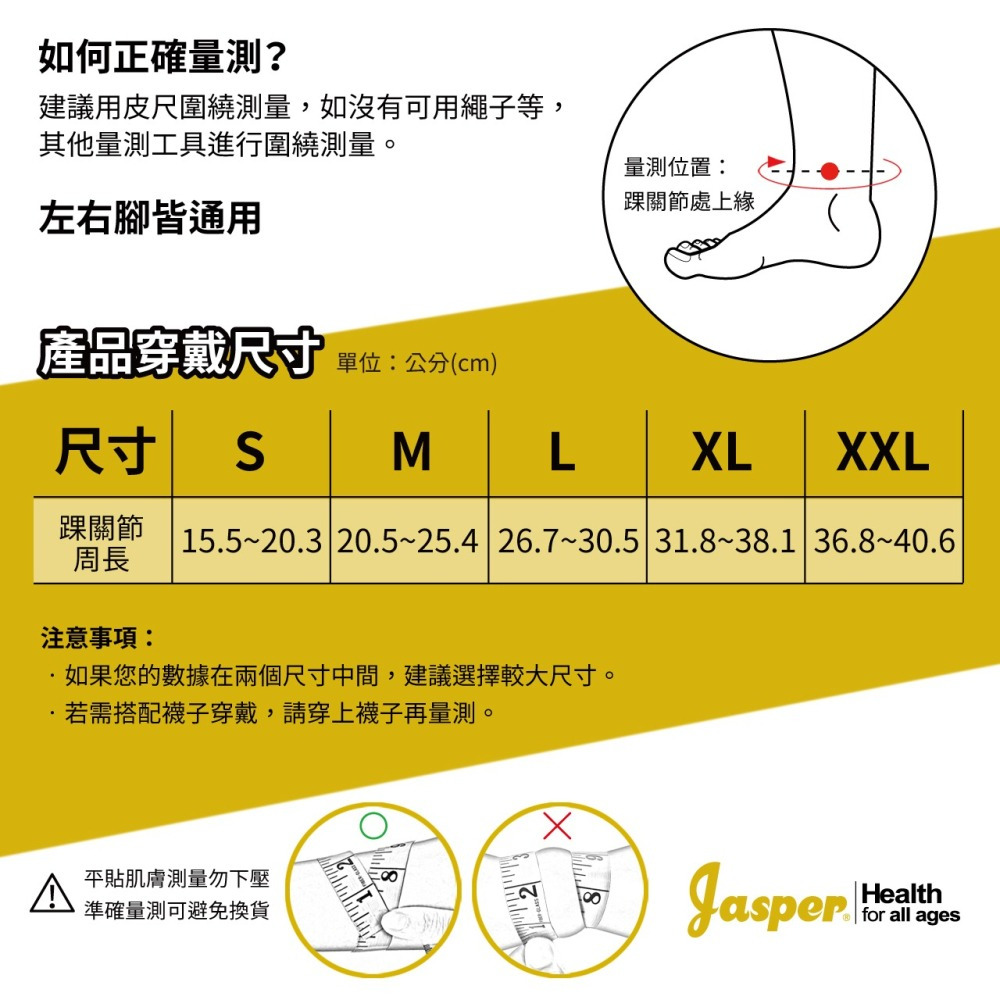 如何正確量測？

建議用皮尺圍繞測量，如沒有可用繩子等，其他量測工具進行圍繞測量。

左右腳皆通用

量測位置：
踝關節處上緣

產品穿戴尺寸 單位：公分(cm)

| 尺寸 | S | M | L | XL | XXL |
|---|---|---|---|---|---|
| 踝關節周長 | 15.5~20.3 | 20.5~25.4 | 26.7~30.5 | 31.8~38.1 | 36.8~40.6 |

注意事項：
· 如果您的數據在兩個尺寸中間，建議選擇較大尺寸。
· 若需搭配襪子穿戴，請穿上襪子再量測。

平貼肌膚測量勿下壓
準確量測可避免換貨

Jasper® Health for all ages