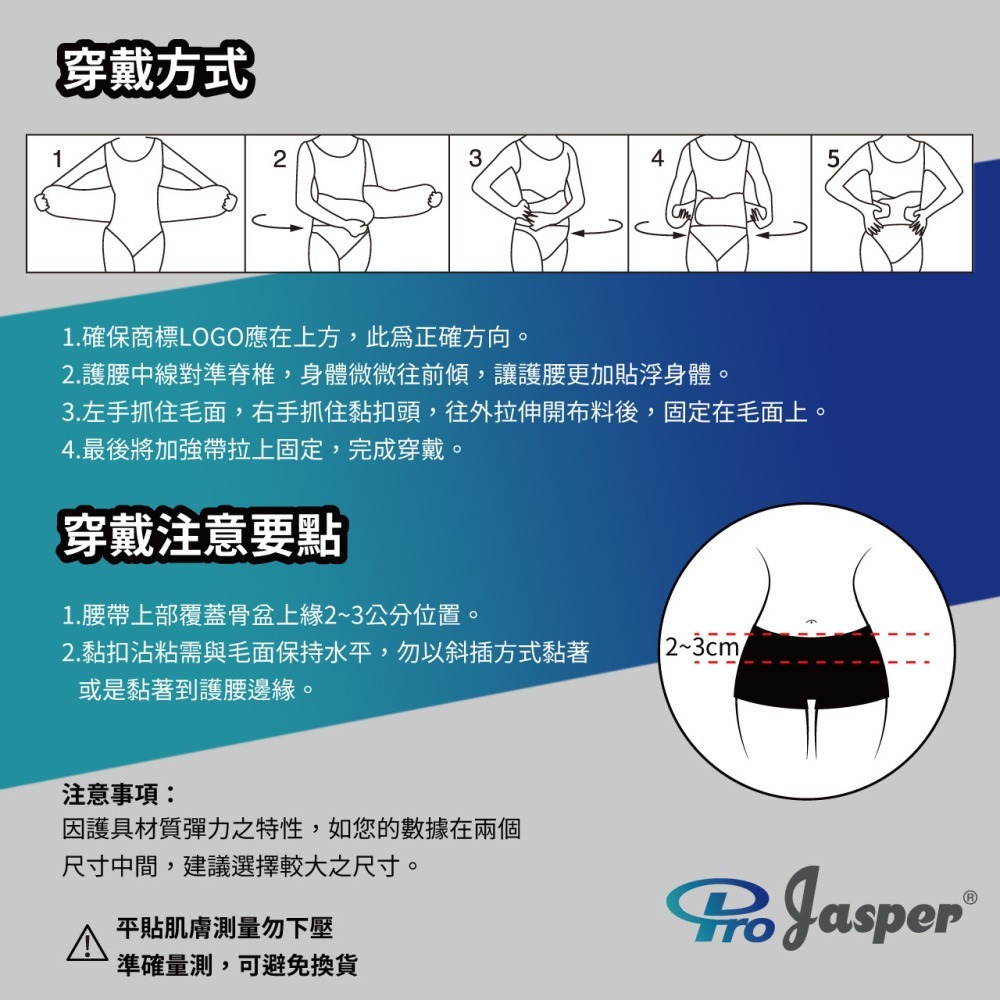 穿戴方式

1

2

3

4

5

1.確保商標LOGO應在上方，此爲正確方向。
2.護腰中線對準脊椎，身體微微往前傾，讓護腰更加貼浮身體。
3.左手抓住毛面，右手抓住黏扣頭，往外拉伸開布料後，固定在毛面上。
4.最後將加強帶拉上固定，完成穿戴。

穿戴注意要點

1.腰帶上部覆蓋骨盆上緣2~3公分位置。
2.黏扣沾粘需與毛面保持水平，勿以斜插方式黏著或是黏著到護腰邊緣。

2~3cm

注意事項：
因護具材質彈力之特性，如您的數據在兩個尺寸中間，建議選擇較大之尺寸。

平貼肌膚測量勿下壓
準確量測，可避免換貨

Pro Jasper®