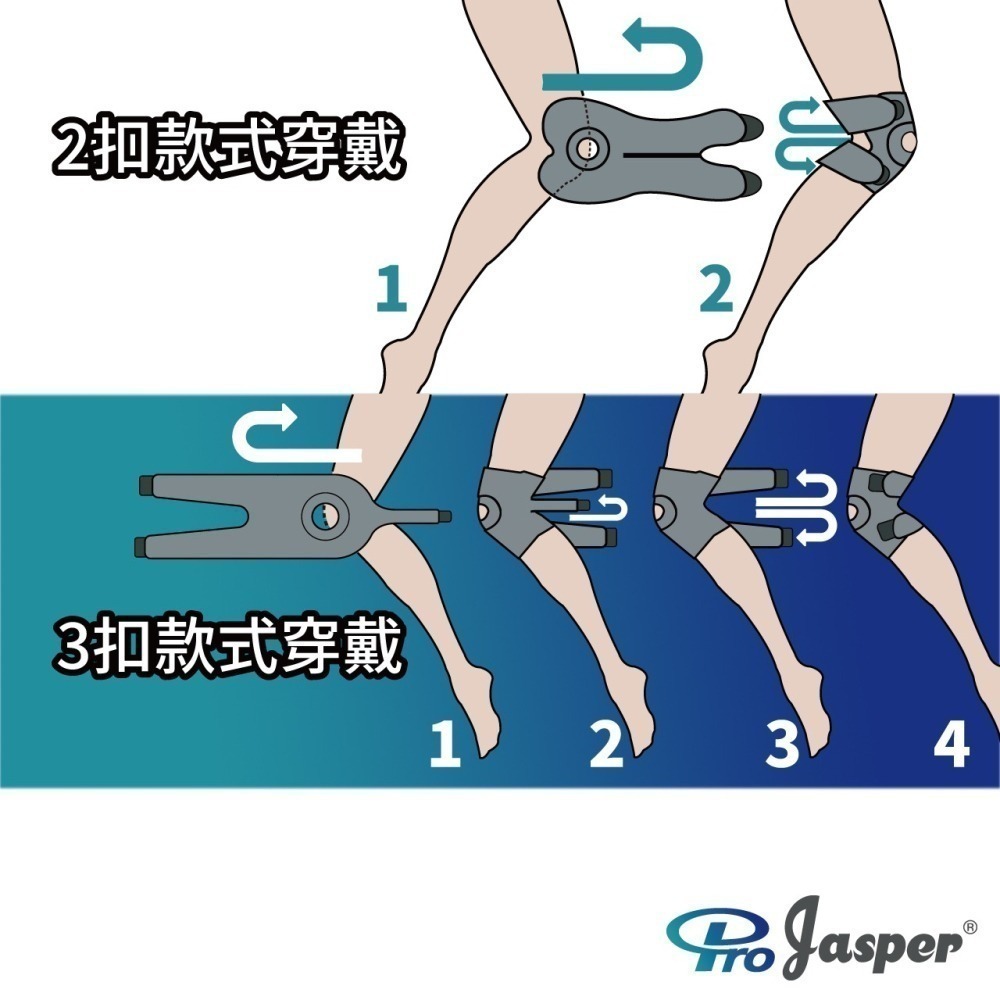 2扣款式穿戴

1

2

3扣款式穿戴

1

2

3

4

Pro Jasper®