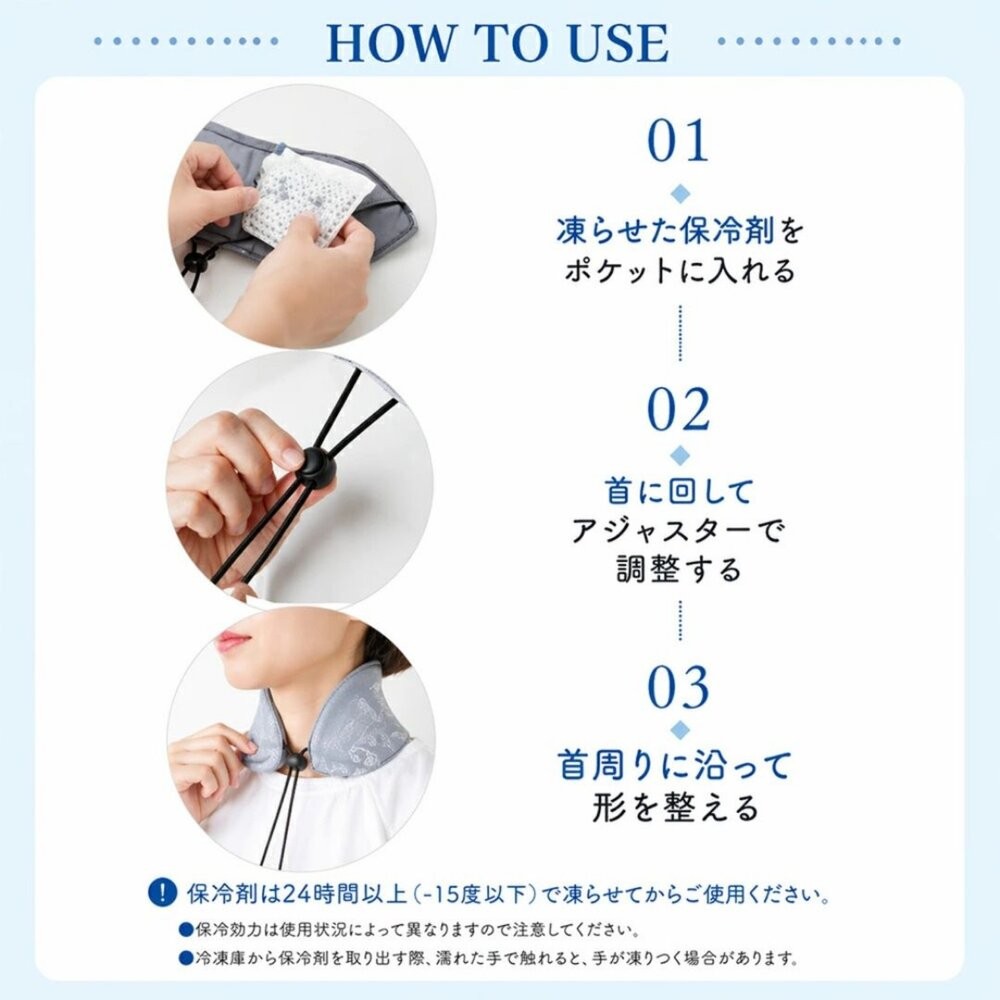 HOW TO USE

01

凍らせた保冷剤をポケットに入れる

02

首に回してアジャスターで調整する

03

首周りに沿って形を整える

! 保冷剤は24時間以上(-15度以下)で凍らせてからご使用ください。

●保冷効力は使用状況によって異なりますので注意してください。

●冷凍庫から保冷剤を取り出す際、濡れた手で触れると、手が凍りつく場合があります。