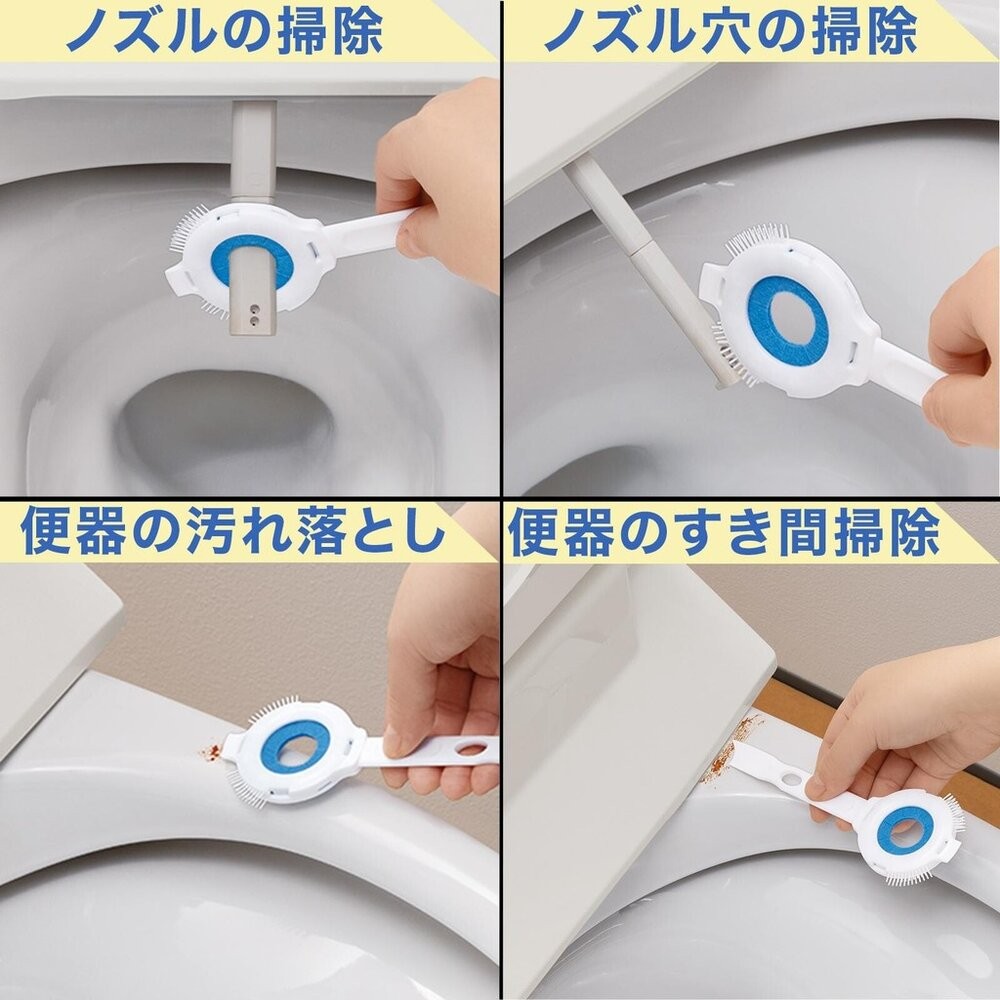 ノズルの掃除

ノズル穴の掃除

便器の汚れ落とし

便器のすき間掃除