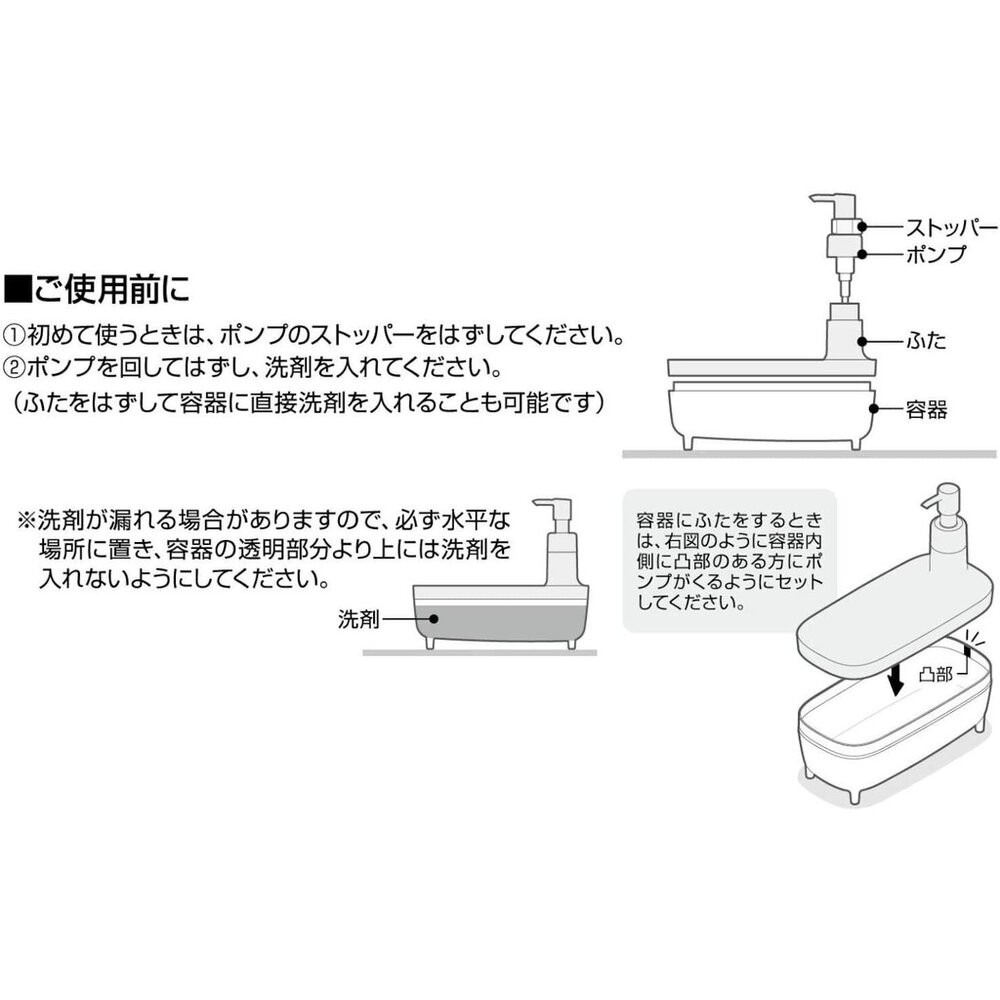 ■ご使用前に
①初めて使うときは、ポンプのストッパーをはずしてください。
②ポンプを回してはずし、洗剤を入れてください。
（ふたをはずして容器に直接洗剤を入れることも可能です）

ストッパー
ポンプ
ふた
容器

※洗剤が漏れる場合がありますので、必ず水平な場所に置き、容器の透明部分より上には洗剤を入れないようにしてください。

洗剤

容器にふたをするときは、右図のように容器内側に凸部のある方にポンプがくるようにセットしてください。

凸部