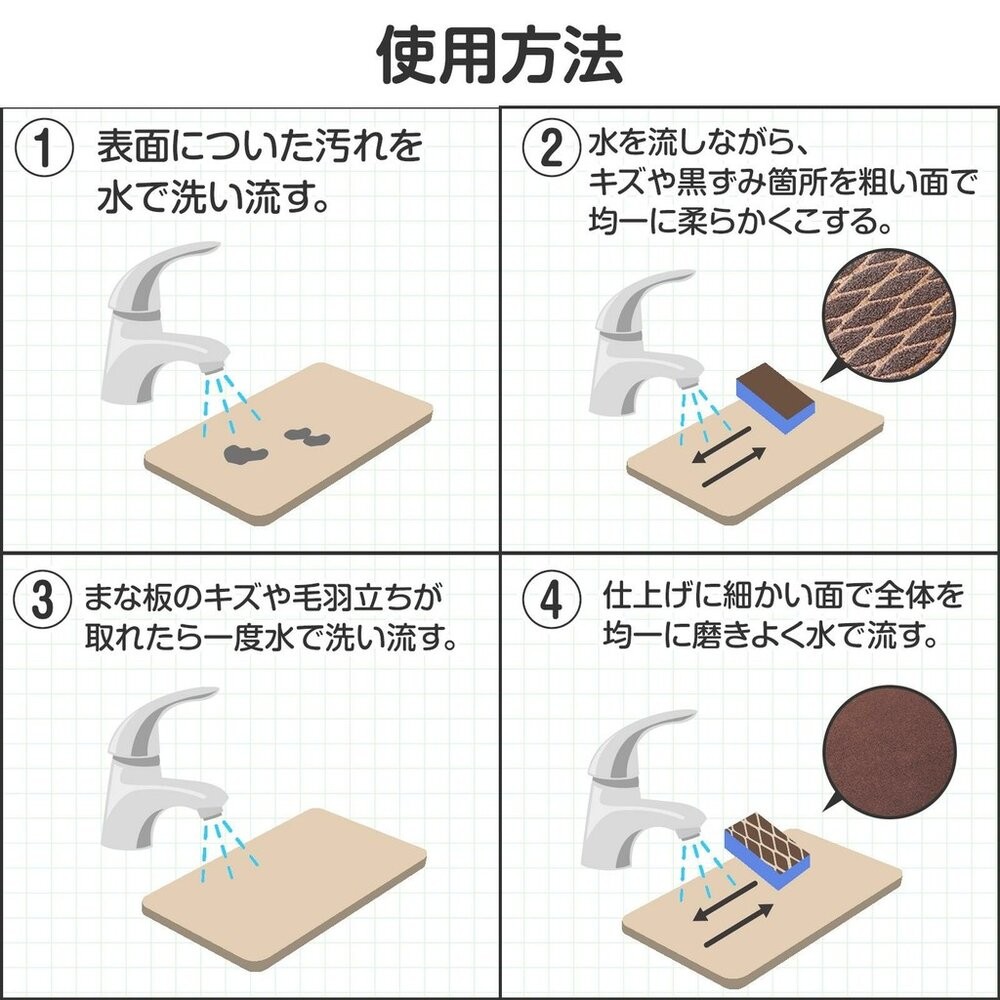 使用方法

1 表面についた汚れを水で洗い流す。

2 水を流しながら、キズや黒ずみ箇所を粗い面で均一に柔らかくこする。

3 まな板のキズや毛羽立ちが取れたら一度水で洗い流す。

4 仕上げに細かい面で全体を均一に磨きよく水で流す。