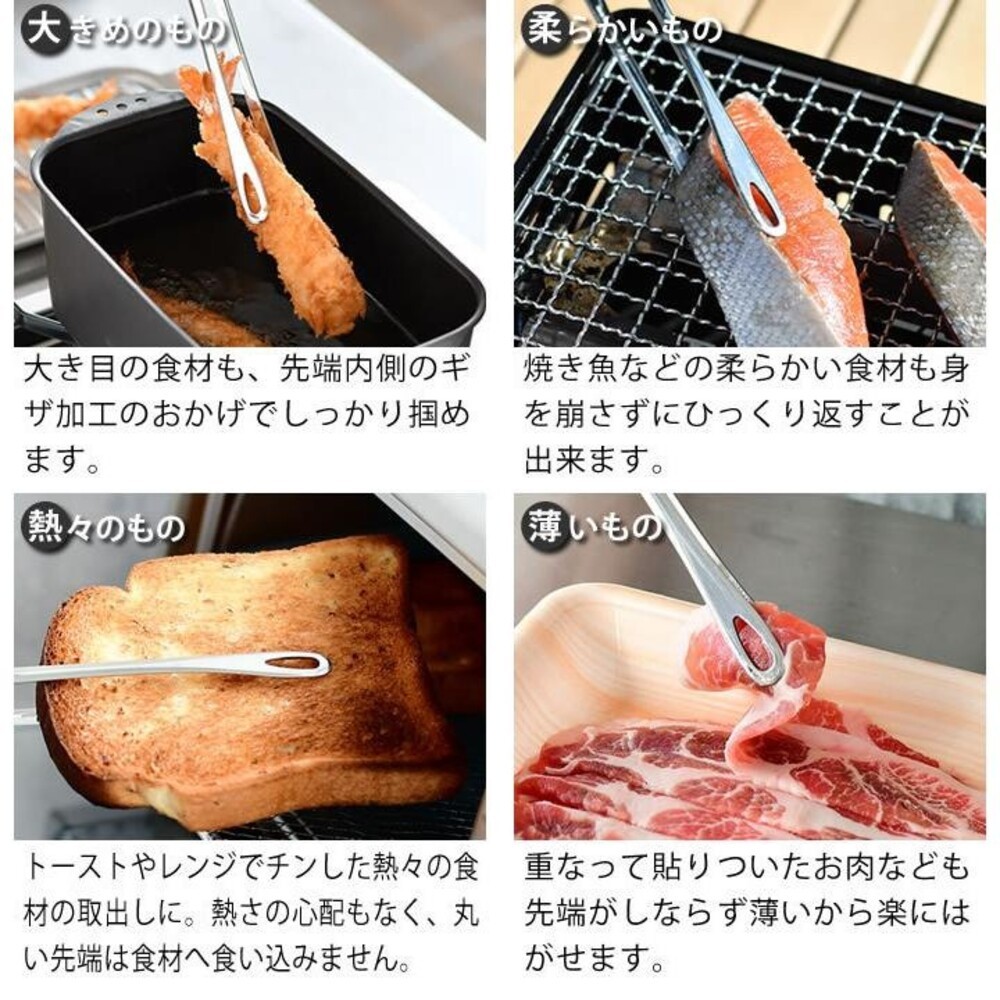 大きめのもの

大き目の食材も、先端内側のギザ加工のおかげでしっかり掴めます。

柔らかいもの

焼き魚などの柔らかい食材も身を崩さずにひっくり返すことが出来ます。

熱々のもの

トーストやレンジでチンした熱々の食材の取出しに。熱さの心配もなく、丸い先端は食材へ食い込みません。

薄いもの

重なって貼りついたお肉なども先端がしならず薄いから楽にはがせます。