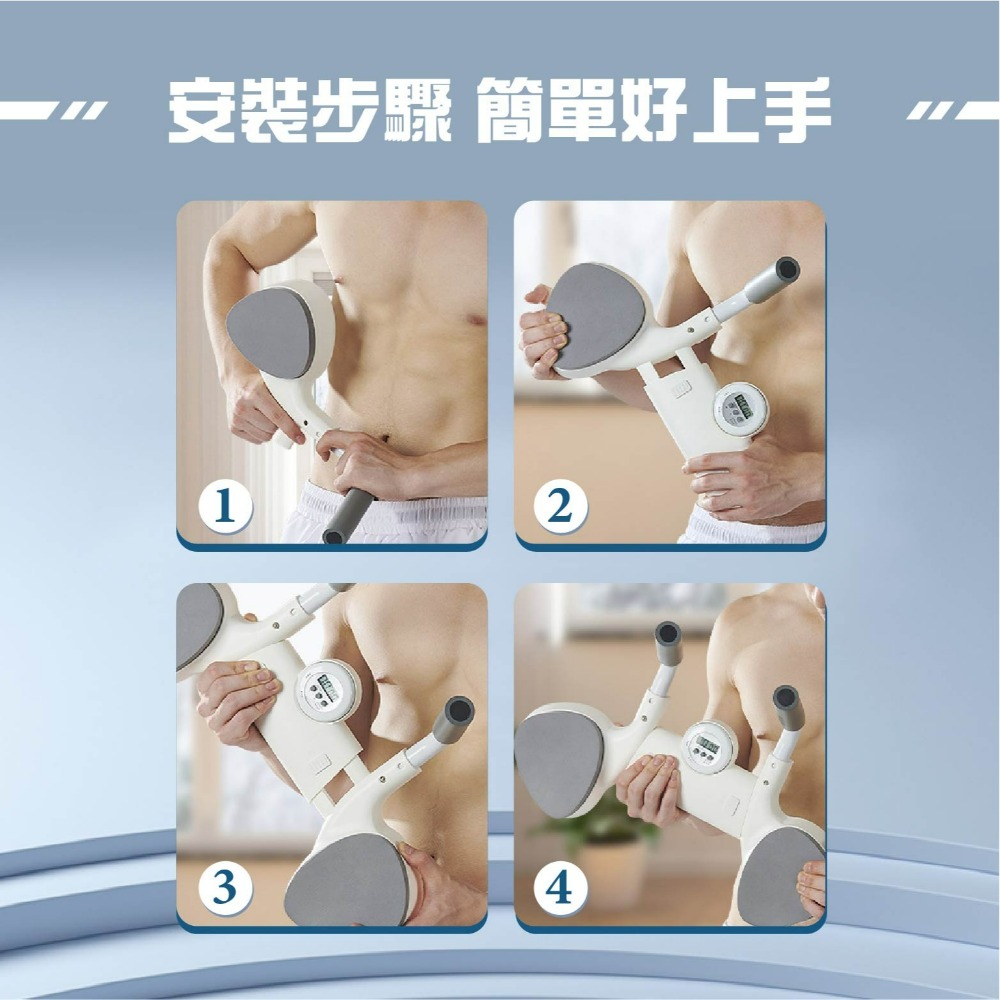 安裝步驟 簡單好上手

1

2

3

4