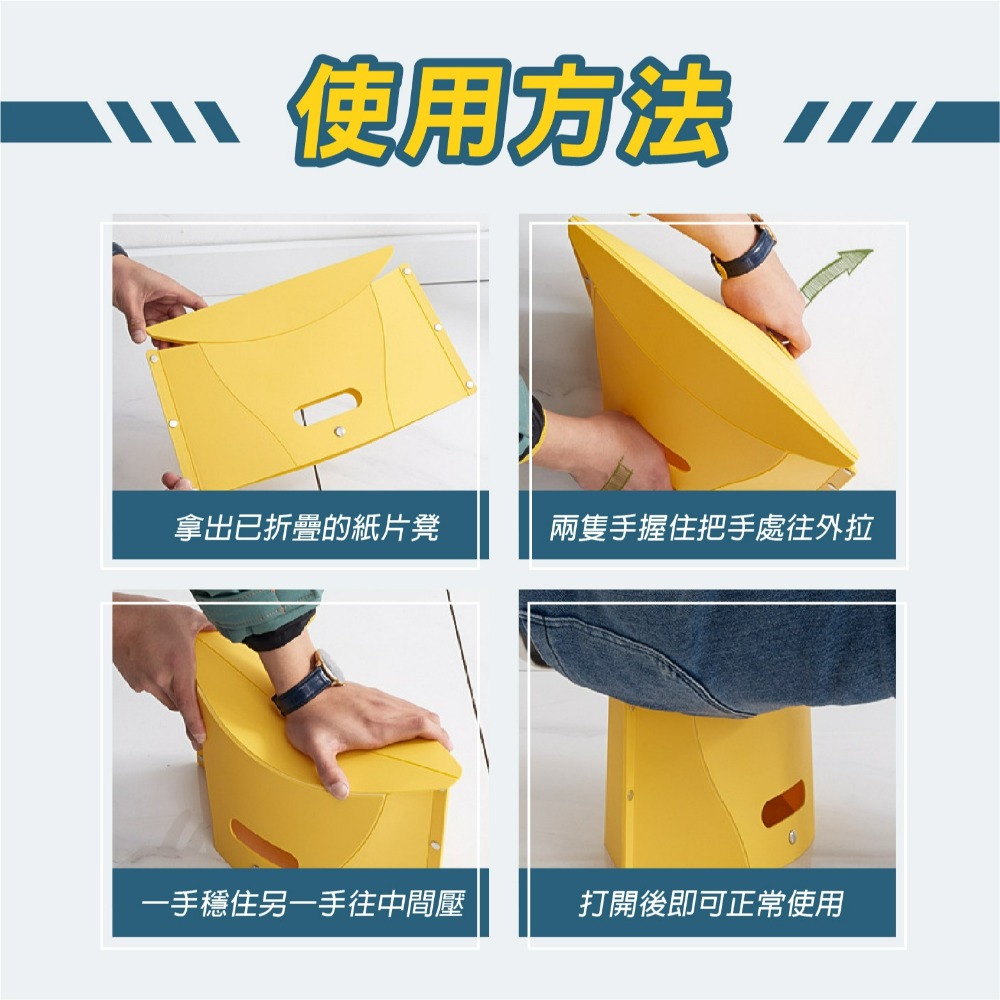 使用方法

拿出已折疊的紙片凳

兩隻手握住把手處往外拉

一手穩住另一手往中間壓

打開後即可正常使用