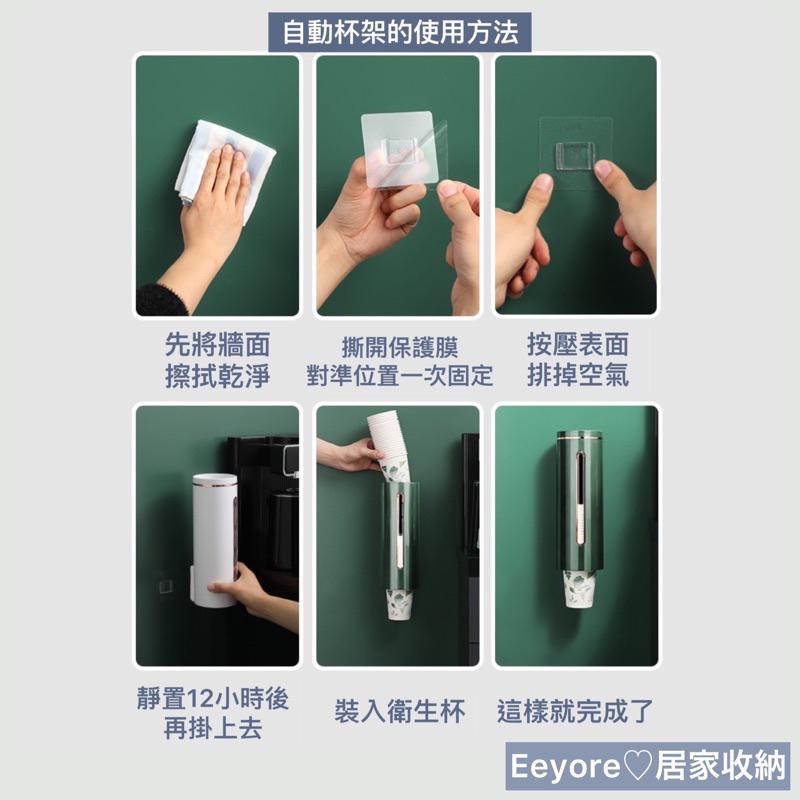 自動杯架的使用方法

先將牆面
擦拭乾淨

撕開保護膜
對準位置一次固定

按壓表面
排掉空氣

靜置12小時後
再掛上去

裝入衛生杯

這樣就完成了

Eeyore♡居家收納