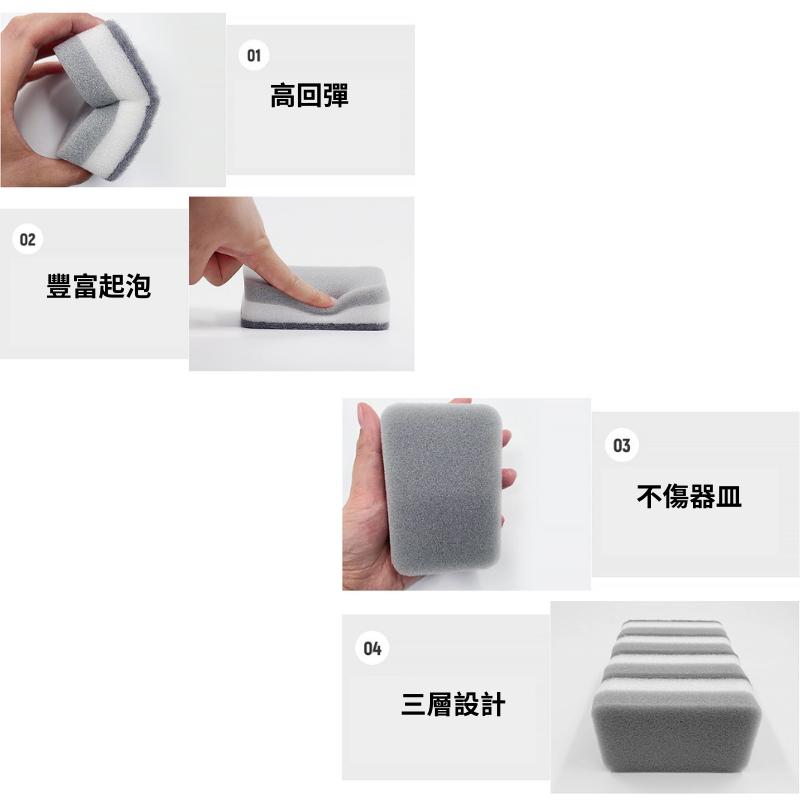 01
高回彈

02
豐富起泡

03
不傷器皿

04
三層設計