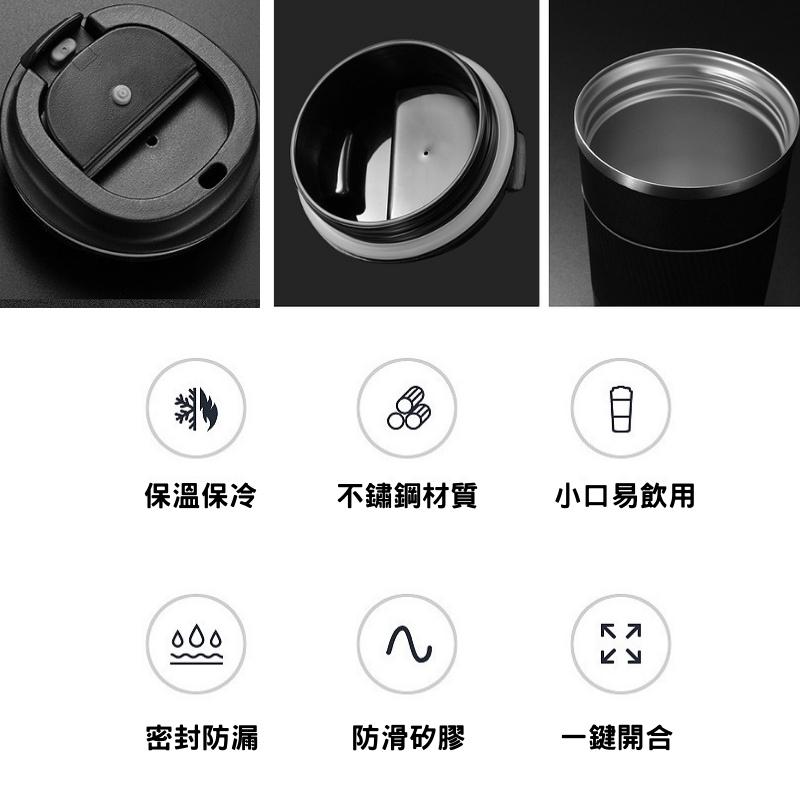 保溫保冷

不鏽鋼材質

小口易飲用

密封防漏

防滑矽膠

一鍵開合