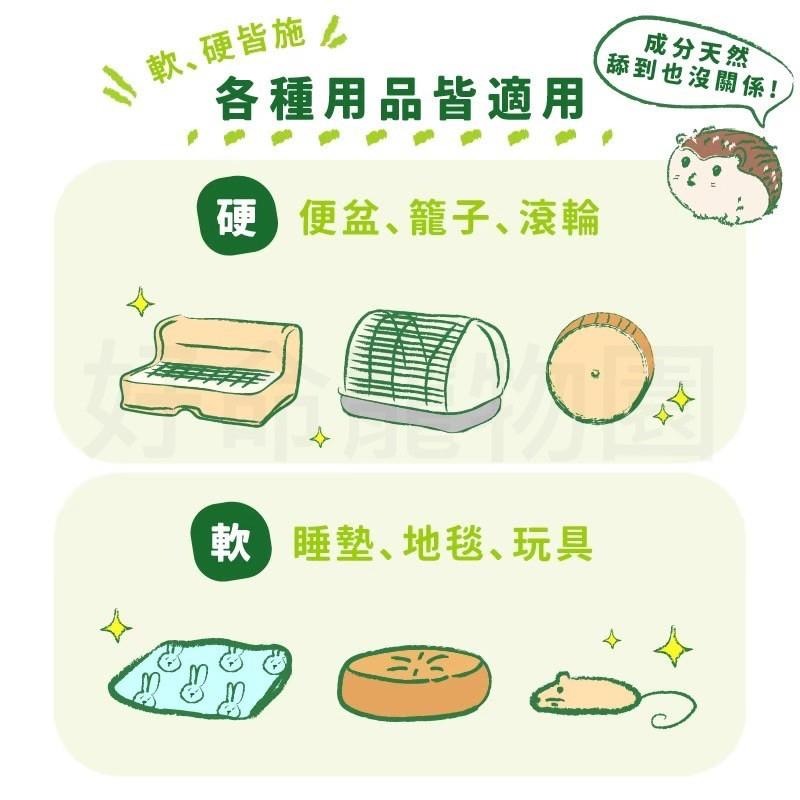 軟、硬皆施
各種用品皆適用

成分天然
舔到也沒關係!

硬 便盆、籠子、滾輪

好命寵物園

軟 睡墊、地毯、玩具