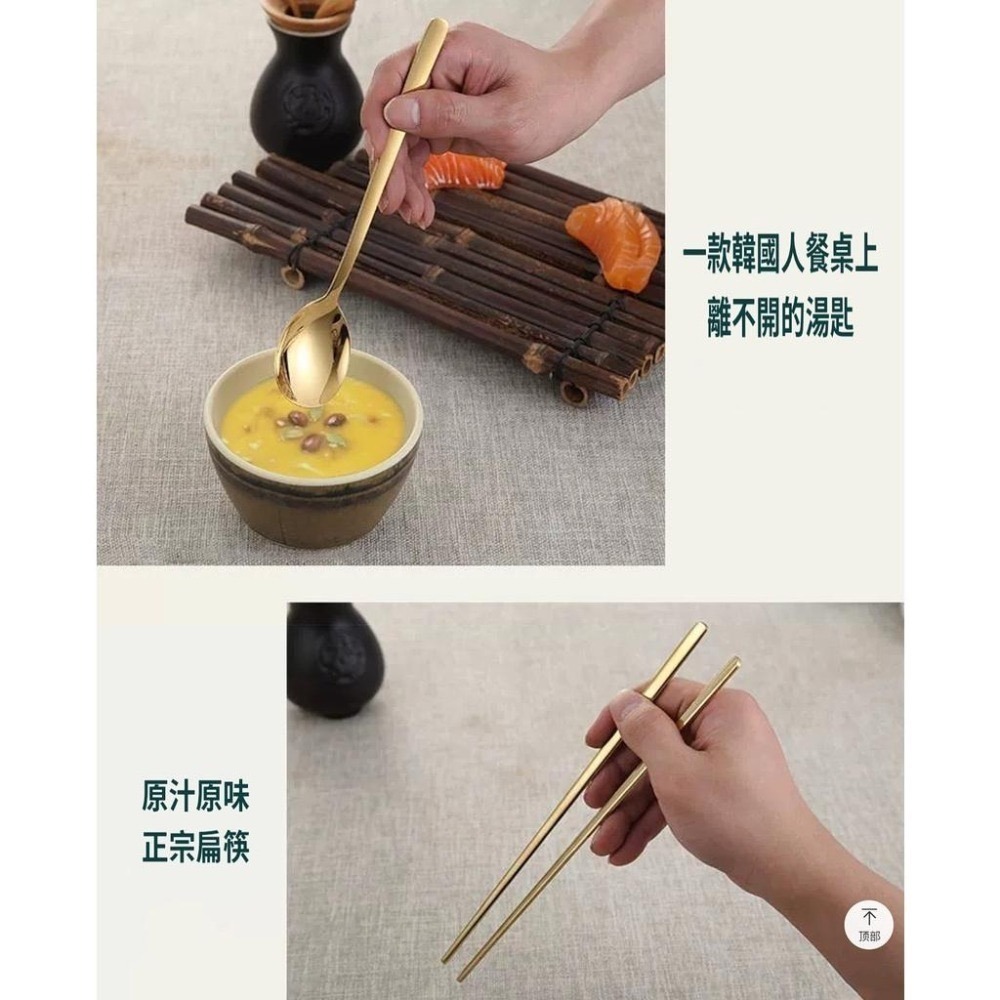 一款韓國人餐桌上
離不開的湯匙

原汁原味
正宗扁筷

顶部