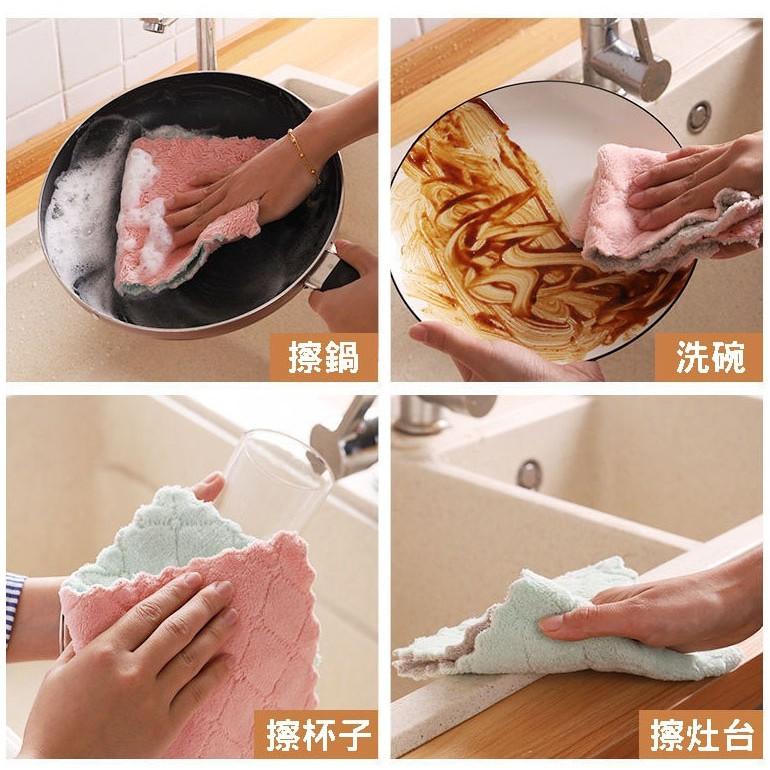 擦鍋

洗碗

擦杯子

擦灶台