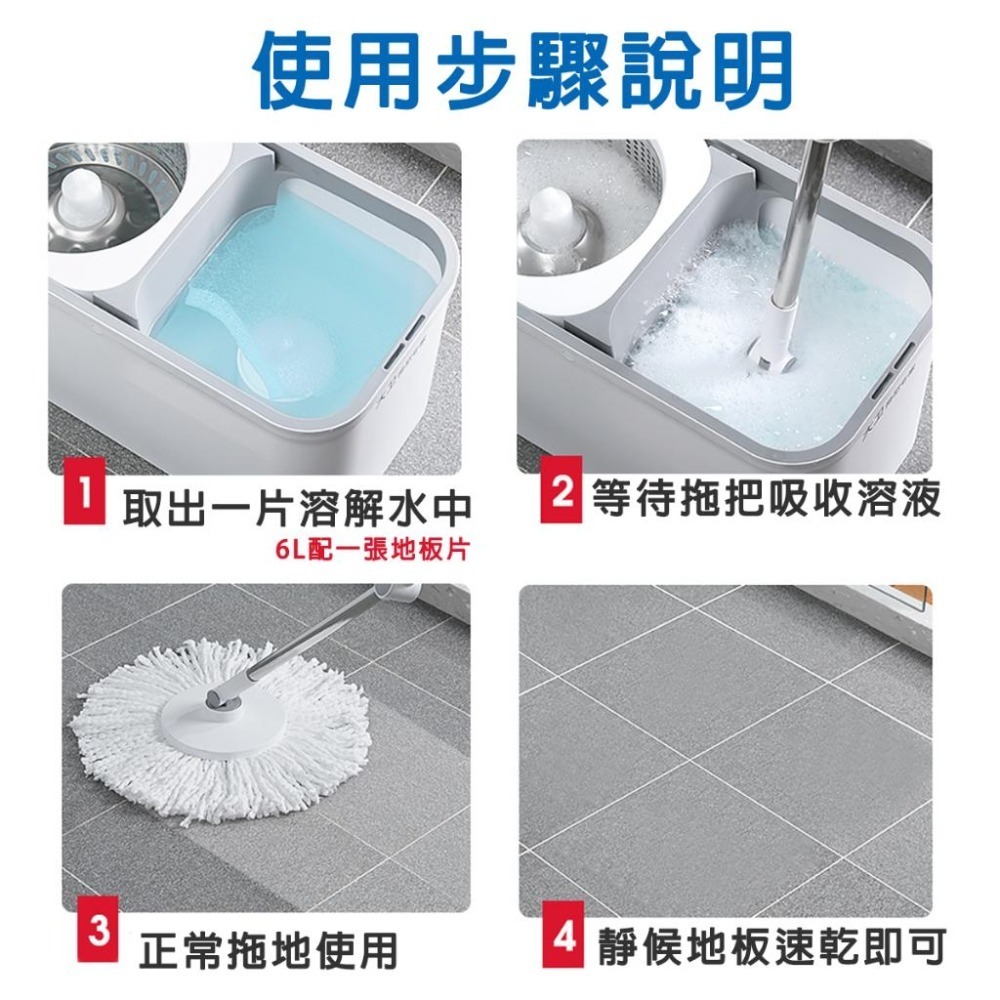 使用步驟說明

1 取出一片溶解水中
6L配一張地板片

2 等待拖把吸收溶液

3 正常拖地使用

4 靜候地板速乾即可