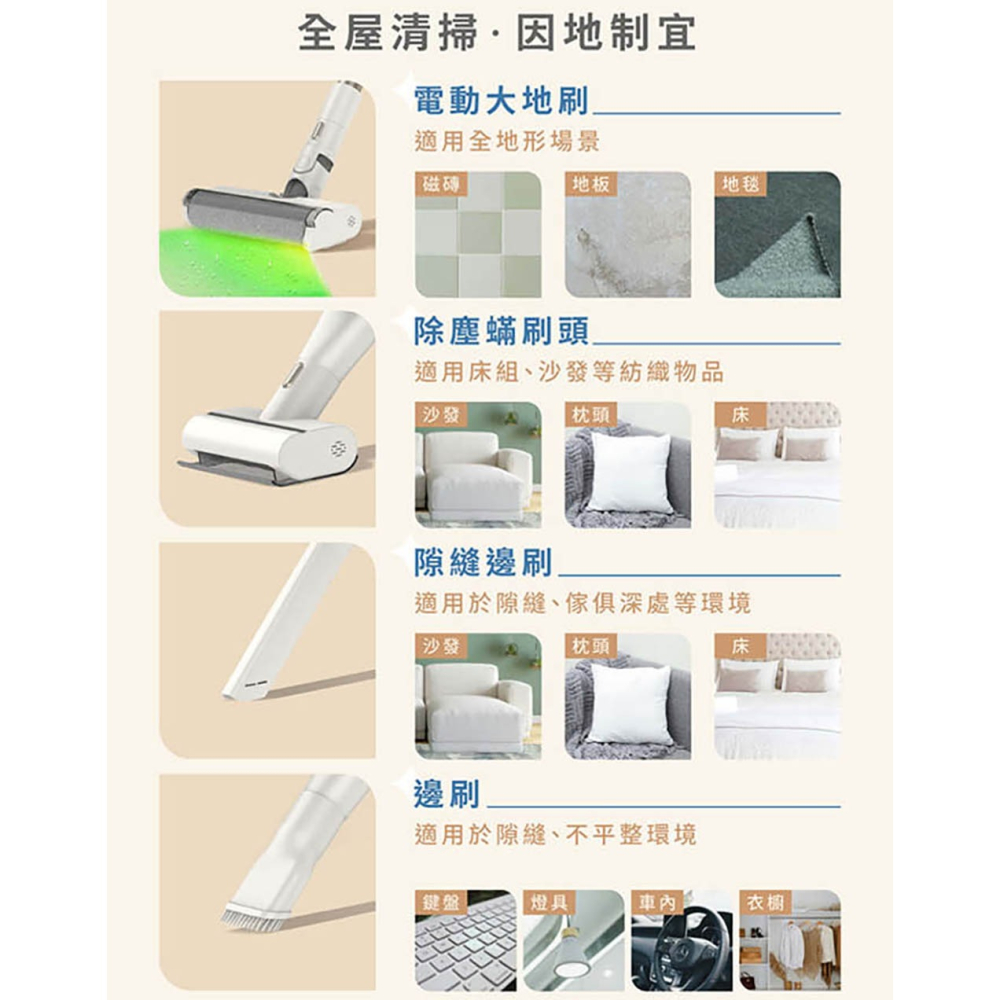 全屋清掃·因地制宜

電動大地刷
適用全地形場景
磁磚
地板
地毯

除塵蟎刷頭
適用床組、沙發等紡織物品
沙發
枕頭
床

隙縫邊刷
適用於隙縫、傢俱深處等環境
沙發
枕頭
床

邊刷
適用於隙縫、不平整環境
鍵盤
燈具
車內
衣櫥