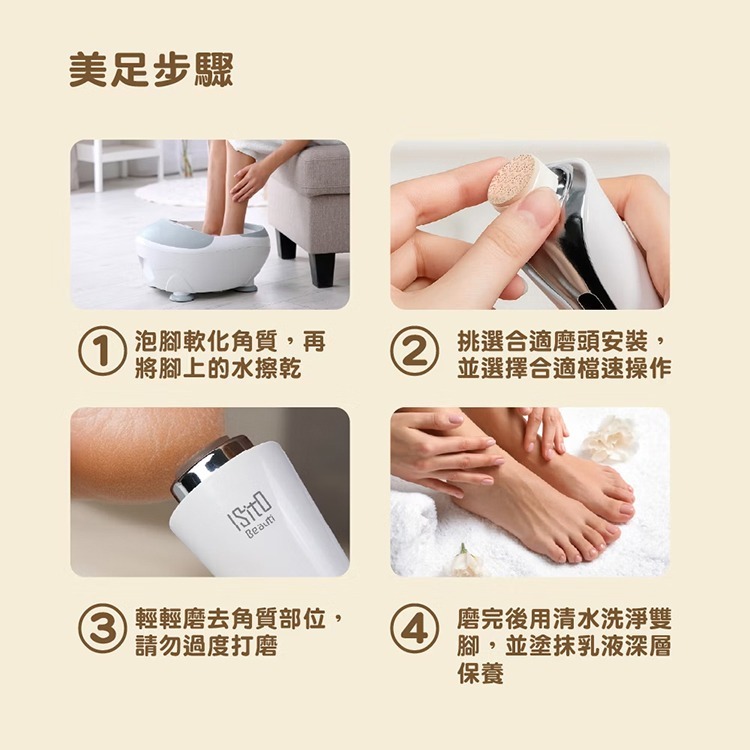 美足步驟

① 泡腳軟化角質，再將腳上的水擦乾

② 挑選合適磨頭安裝，並選擇合適檔速操作

ISitO Beauti

③ 輕輕磨去角質部位，請勿過度打磨

④ 磨完後用清水洗淨雙腳，並塗抹乳液深層保養