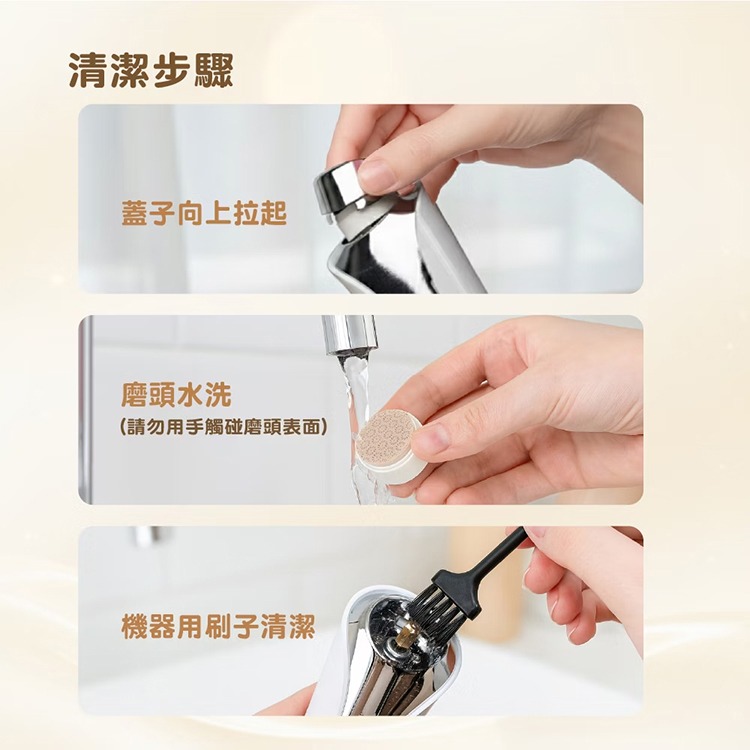 清潔步驟

蓋子向上拉起

磨頭水洗
(請勿用手觸碰磨頭表面)

機器用刷子清潔