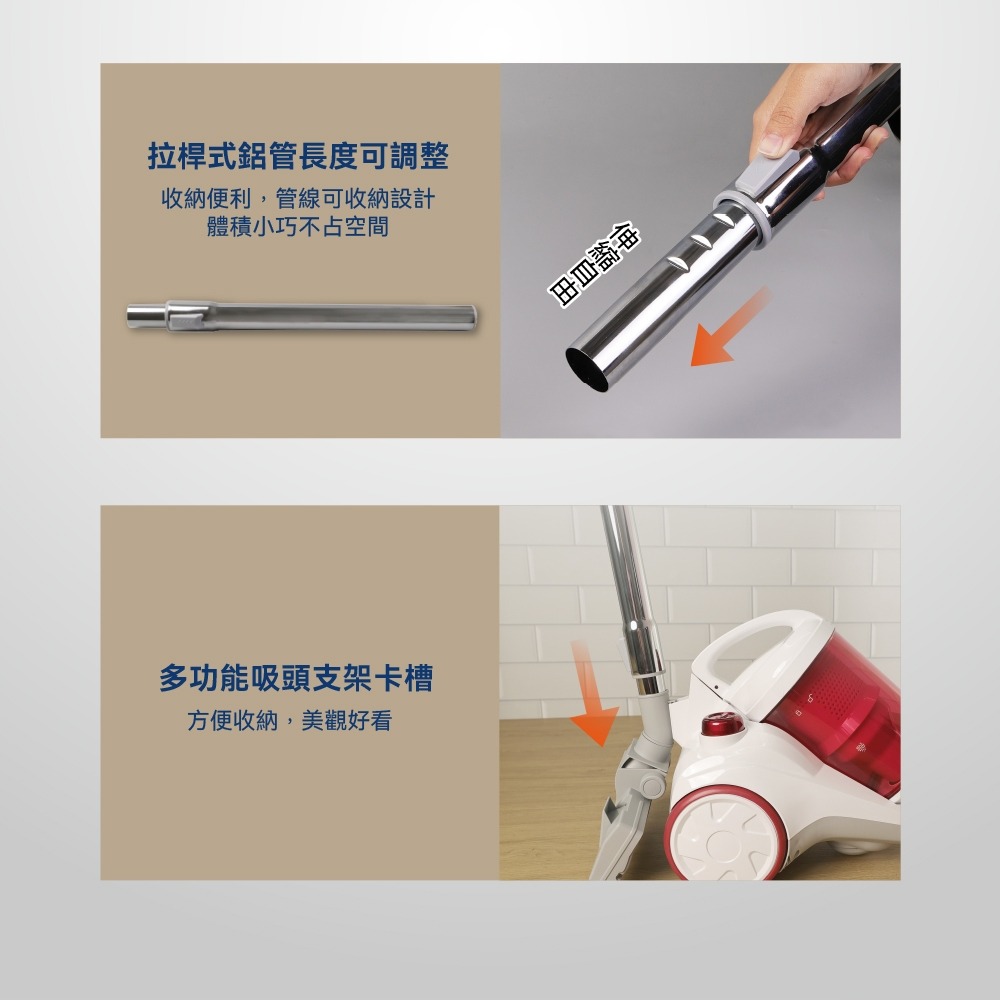 拉桿式鋁管長度可調整

收納便利，管線可收納設計
體積小巧不占空間

伸縮自由

多功能吸頭支架卡槽

方便收納，美觀好看