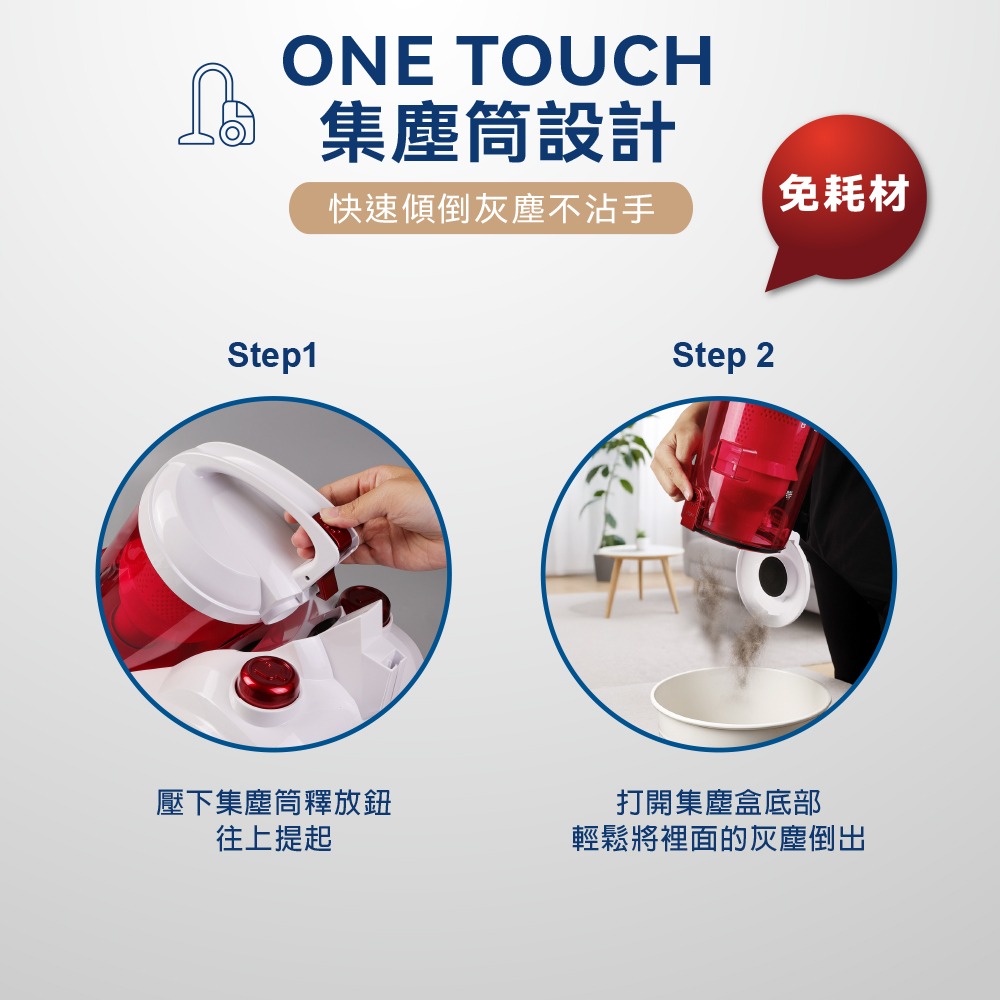 ONE TOUCH
集塵筒設計

快速傾倒灰塵不沾手

免耗材

Step1

壓下集塵筒釋放鈕
往上提起

Step 2

打開集塵盒底部
輕鬆將裡面的灰塵倒出