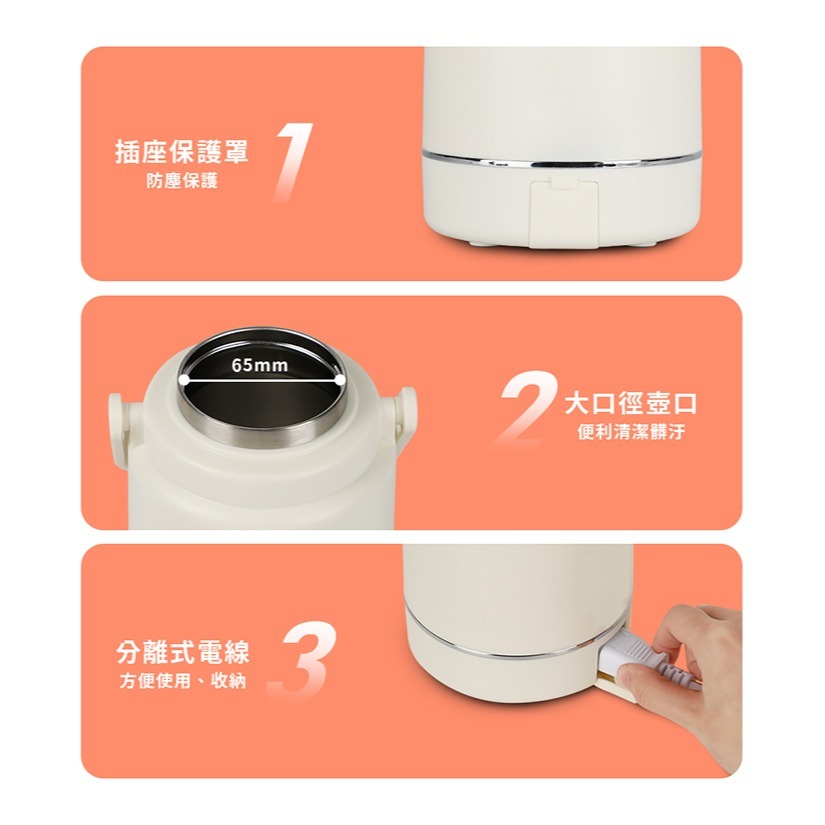 插座保護罩
防塵保護
1

65mm

2
大口徑壺口
便利清潔髒汙

分離式電線
方便使用、收納
3